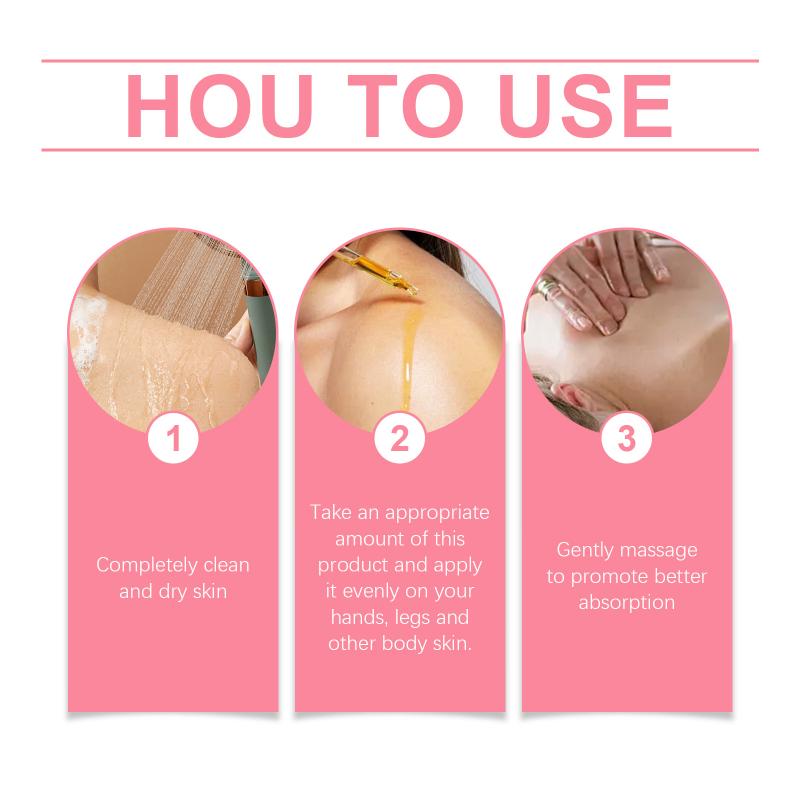 HOU TO USE

1

Completely clean and dry skin

2

Take an appropriate amount of this product and apply it evenly on your hands, legs and other body skin.

3

Gently massage to promote better absorption