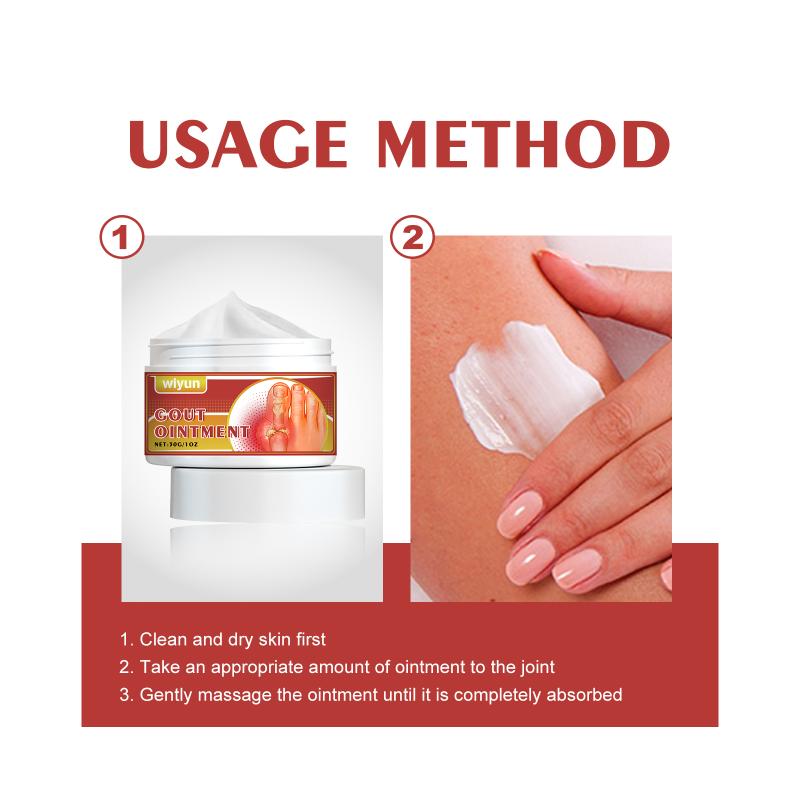 USAGE METHOD

1

wiyun

GOUT OINTMENT

NET:30G/1OZ

2

1. Clean and dry skin first
2. Take an appropriate amount of ointment to the joint
3. Gently massage the ointment until it is completely absorbed