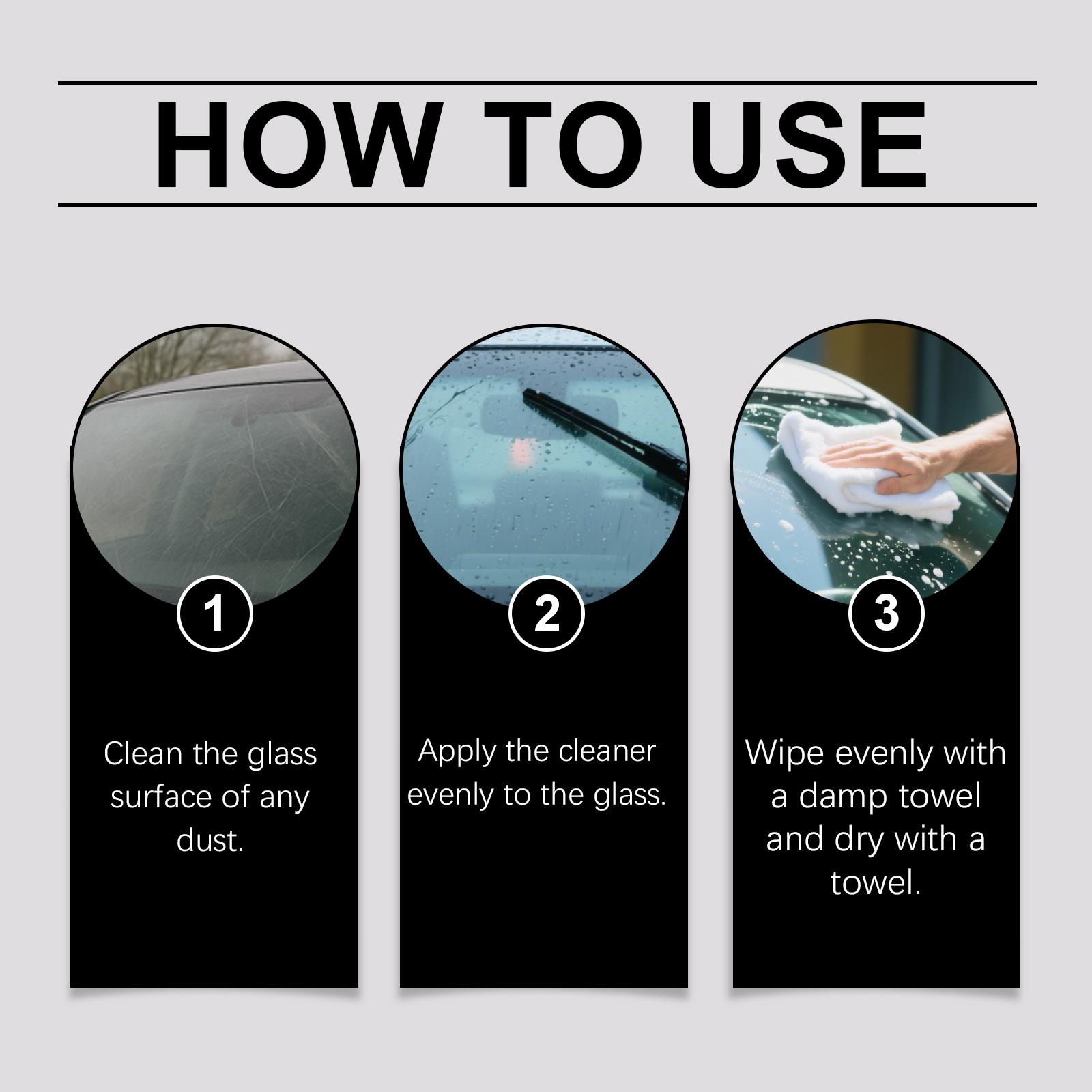 HOW TO USE

1

Clean the glass surface of any dust.

2

Apply the cleaner evenly to the glass.

3

Wipe evenly with a damp towel and dry with a towel.