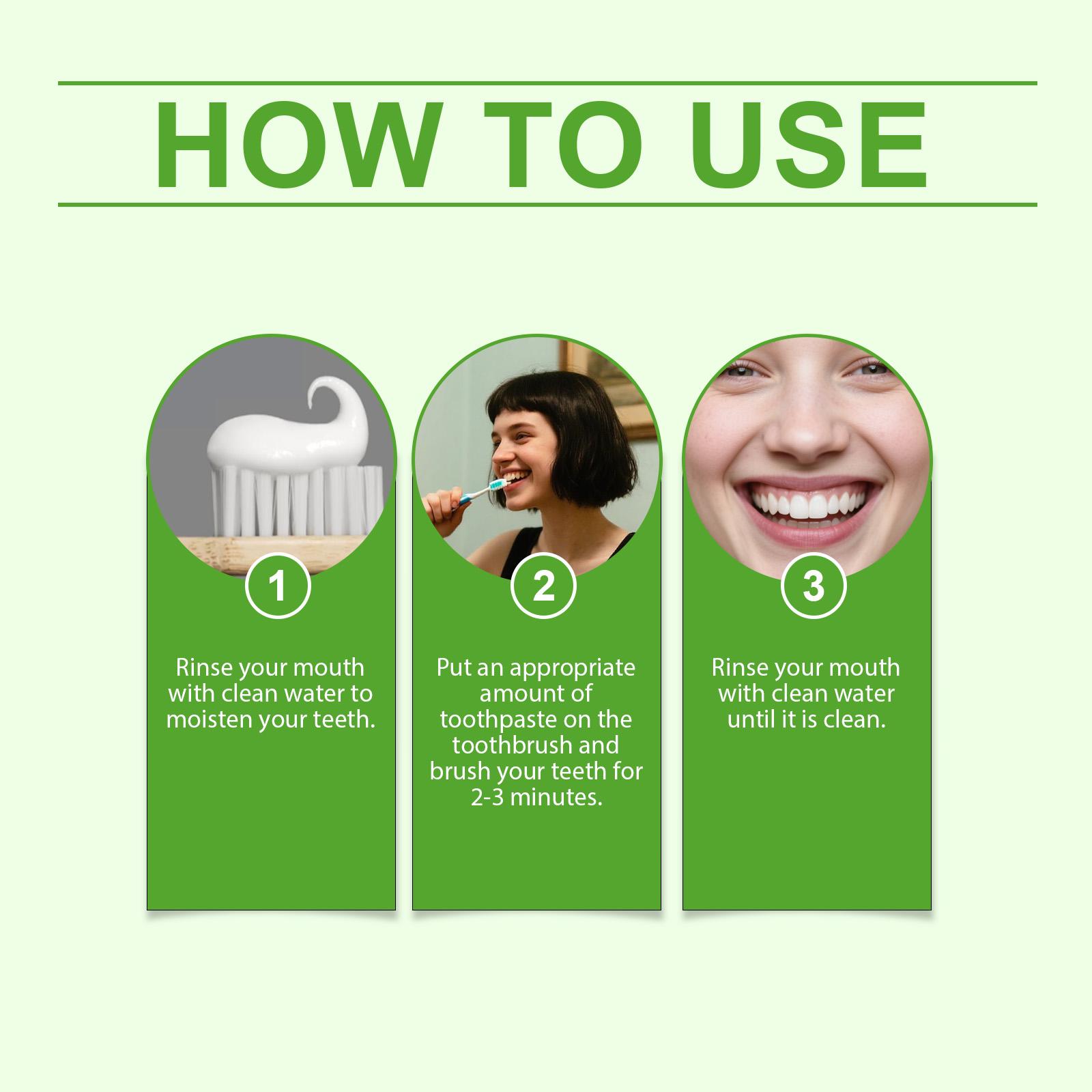 HOW TO USE

1

Rinse your mouth with clean water to moisten your teeth.

2

Put an appropriate amount of toothpaste on the toothbrush and brush your teeth for 2-3 minutes.

3

Rinse your mouth with clean water until it is clean.