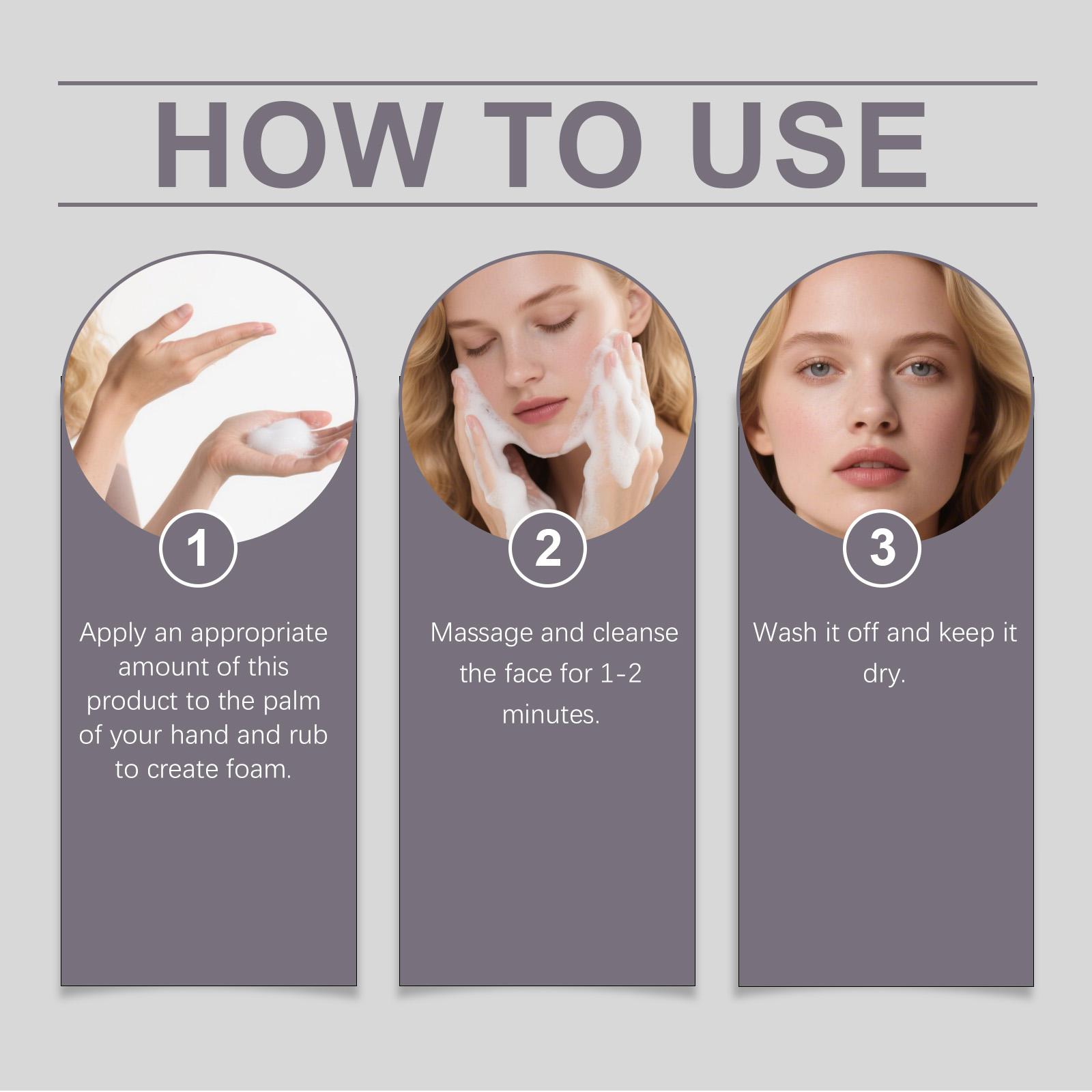 HOW TO USE

1

Apply an appropriate amount of this product to the palm of your hand and rub to create foam.

2

Massage and cleanse the face for 1-2 minutes.

3

Wash it off and keep it dry.