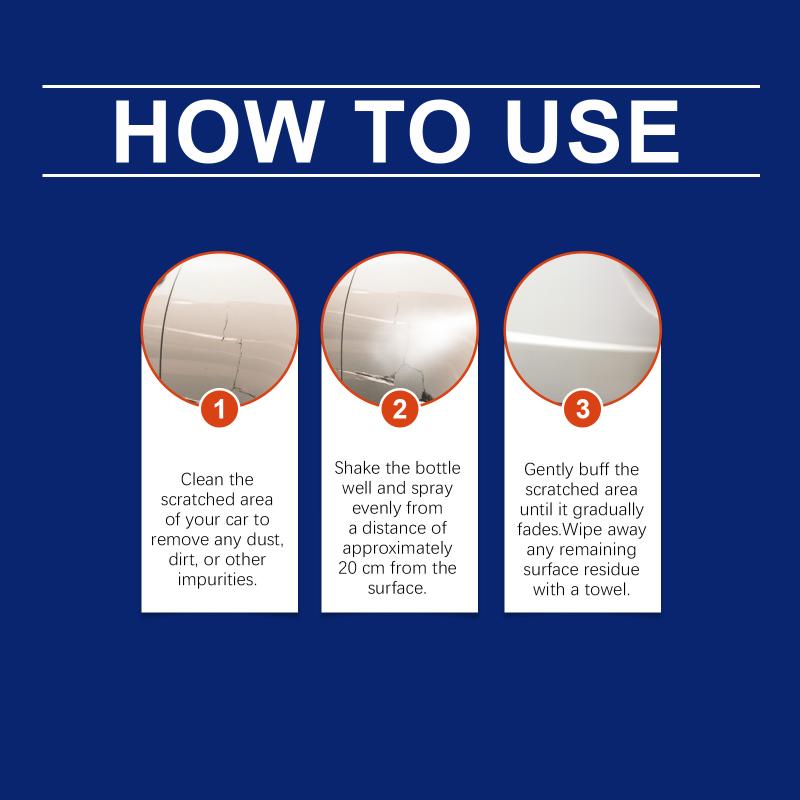 HOW TO USE

1

Clean the scratched area of your car to remove any dust, dirt, or other impurities.

2

Shake the bottle well and spray evenly from a distance of approximately 20 cm from the surface.

3

Gently buff the scratched area until it gradually fades.Wipe away any remaining surface residue with a towel.