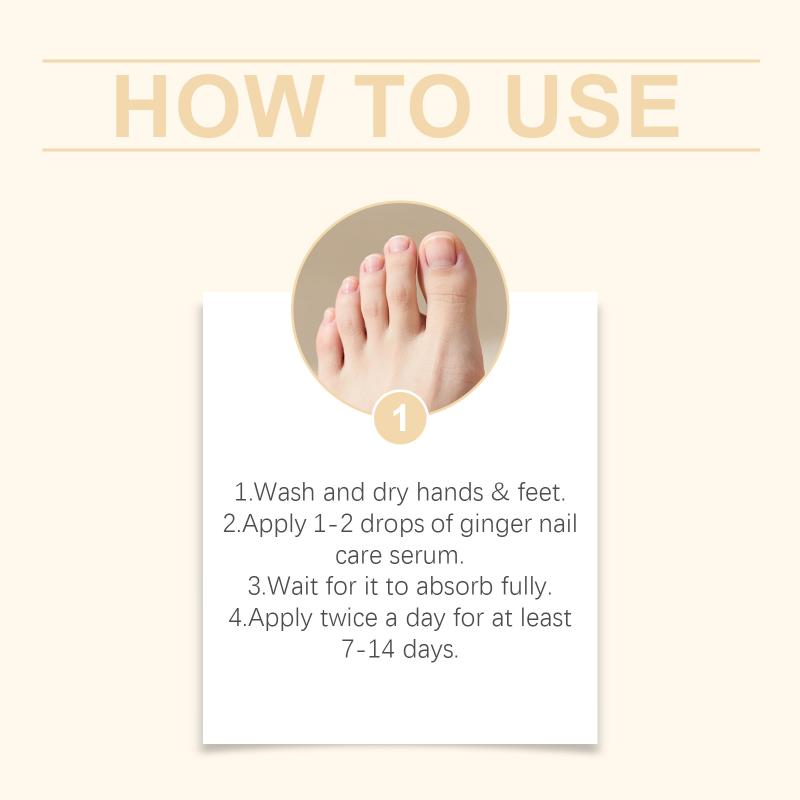 HOW TO USE

1

1.Wash and dry hands & feet.
2.Apply 1-2 drops of ginger nail care serum.
3.Wait for it to absorb fully.
4.Apply twice a day for at least 7-14 days.