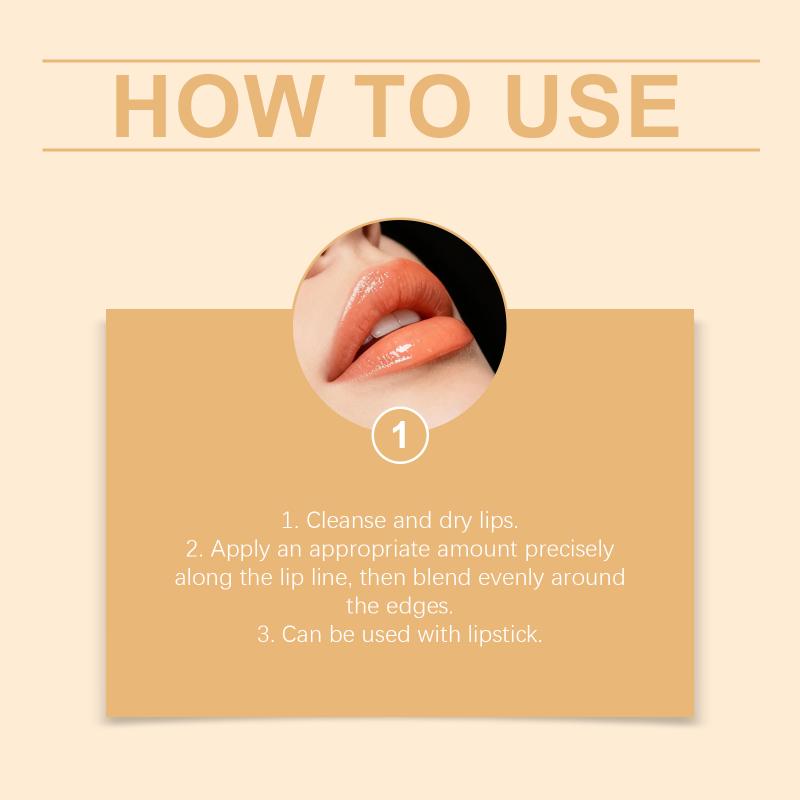 HOW TO USE

1

1. Cleanse and dry lips.
2. Apply an appropriate amount precisely along the lip line, then blend evenly around the edges.
3. Can be used with lipstick.