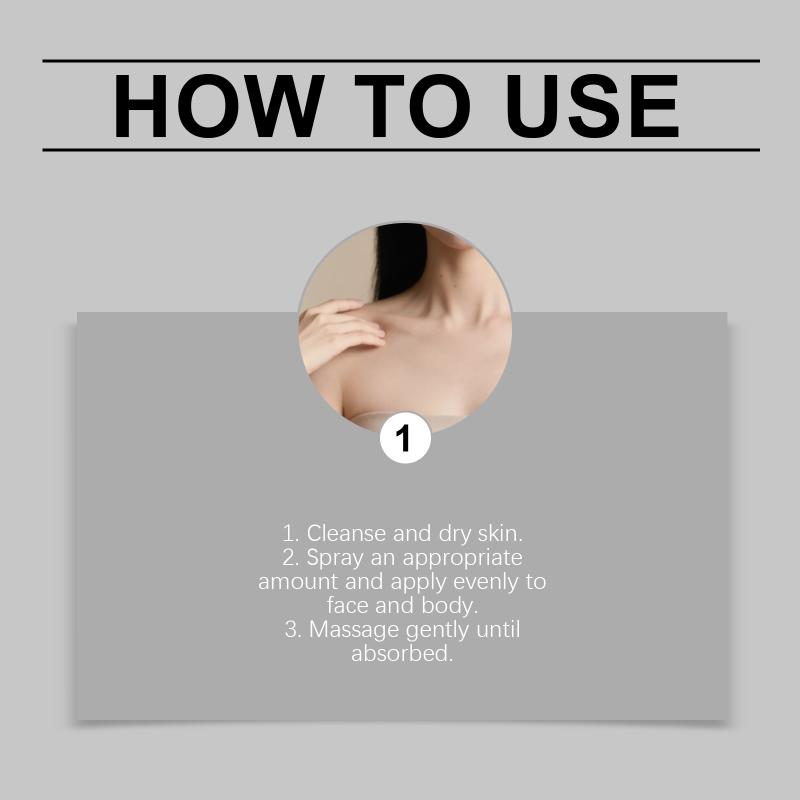 HOW TO USE

1

1. Cleanse and dry skin.
2. Spray an appropriate amount and apply evenly to face and body.
3. Massage gently until absorbed.