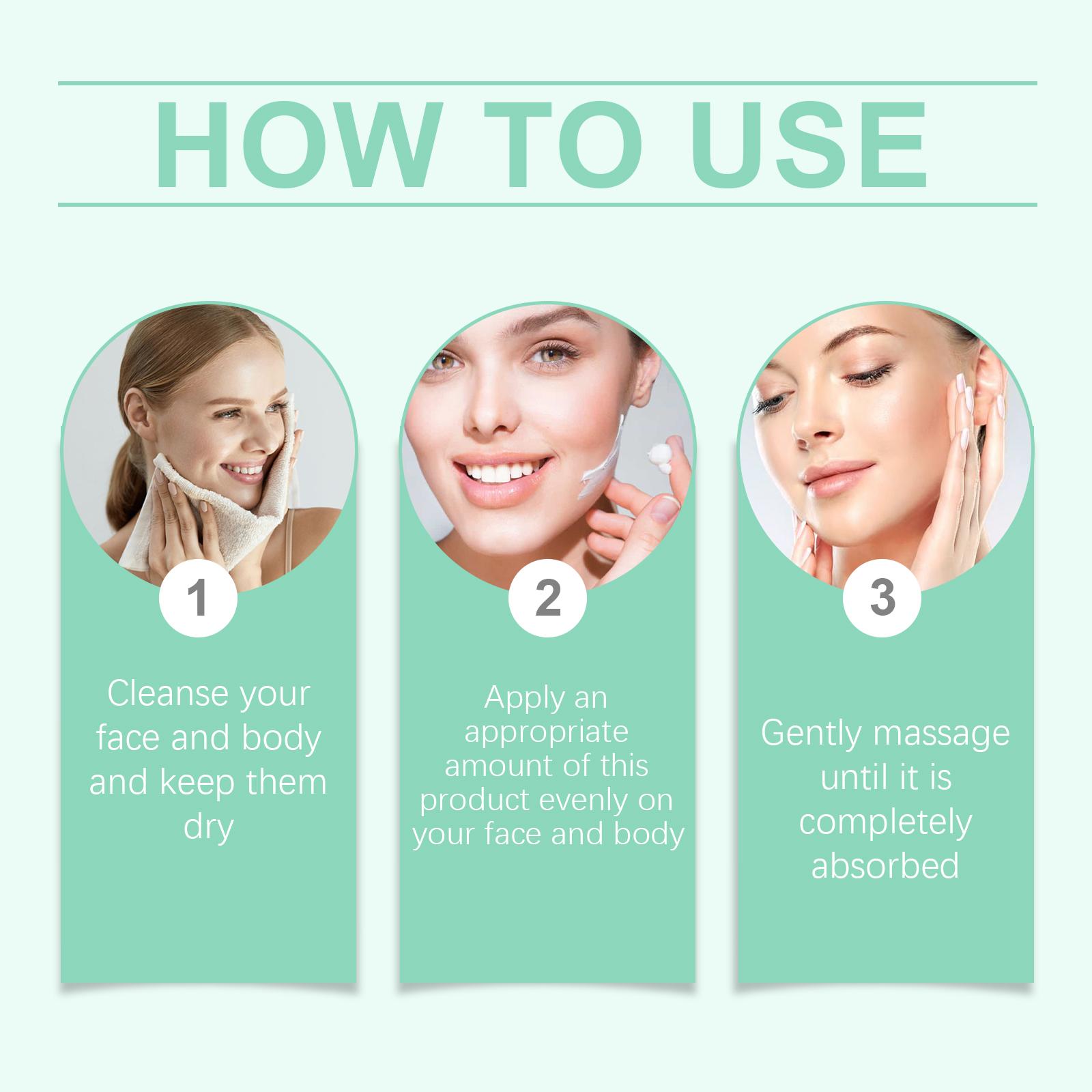 HOW TO USE

1

Cleanse your face and body and keep them dry

2

Apply an appropriate amount of this product evenly on your face and body

3

Gently massage until it is completely absorbed