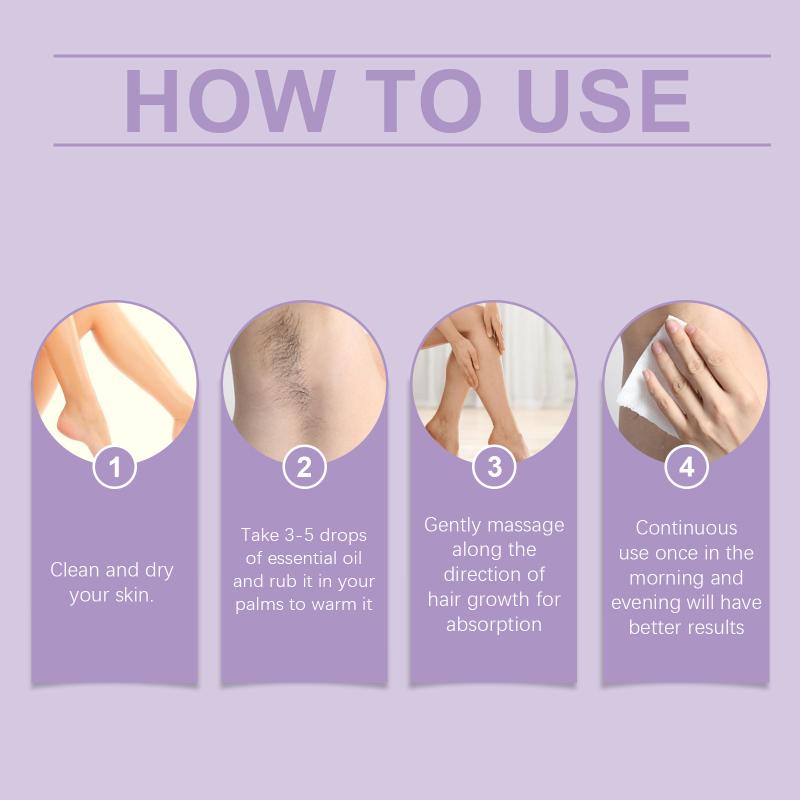 HOW TO USE

1

Clean and dry your skin.

2

Take 3-5 drops of essential oil and rub it in your palms to warm it

3

Gently massage along the direction of hair growth for absorption

4

Continuous use once in the morning and evening will have better results