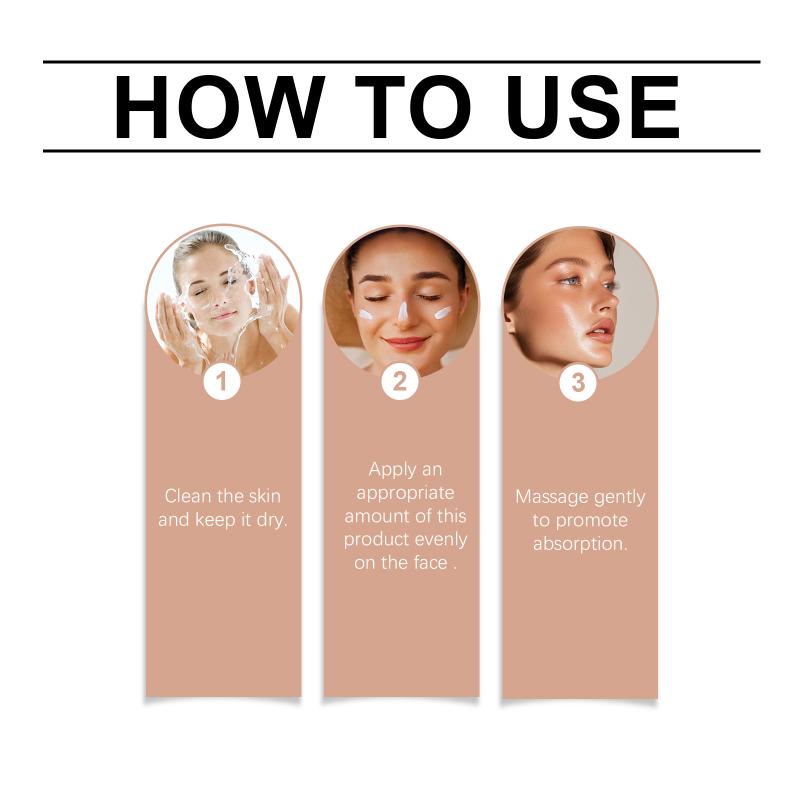 HOW TO USE

1

Clean the skin and keep it dry.

2

Apply an appropriate amount of this product evenly on the face .

3

Massage gently to promote absorption.