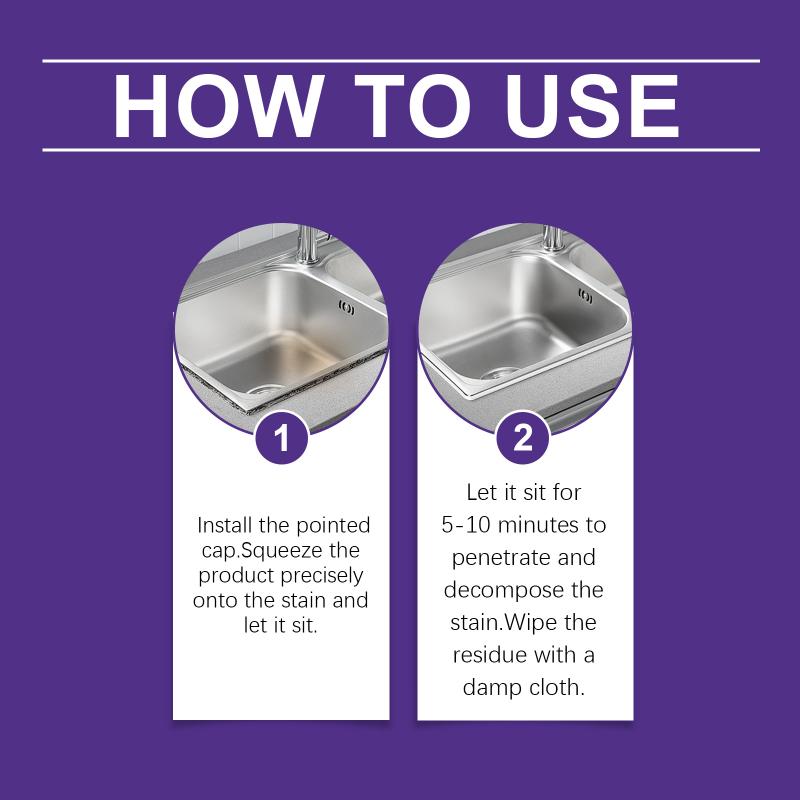 HOW TO USE

1

Install the pointed cap.Squeeze the product precisely onto the stain and let it sit.

2

Let it sit for 5-10 minutes to penetrate and decompose the stain.Wipe the residue with a damp cloth.