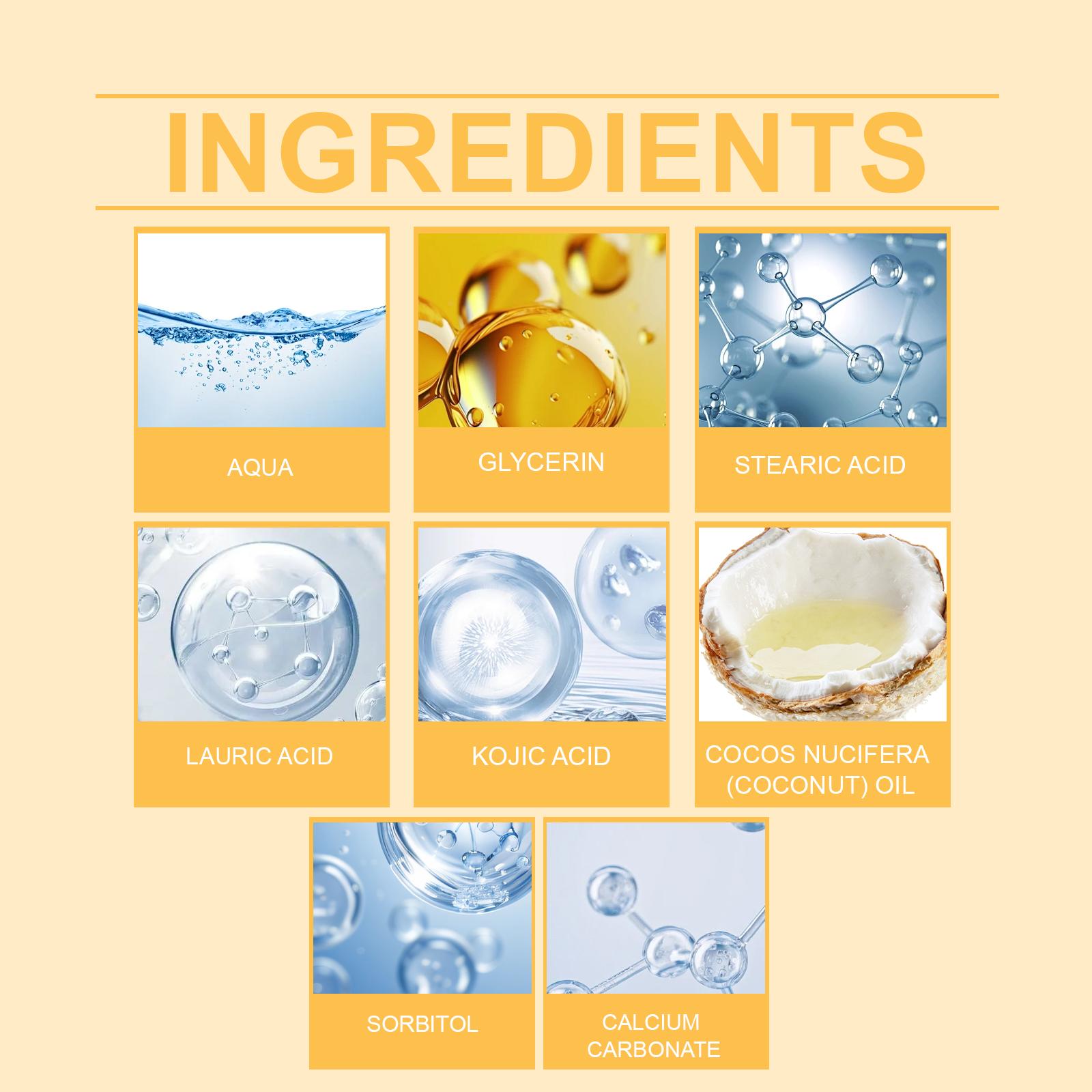 INGREDIENTS

AQUA

GLYCERIN

STEARIC ACID

LAURIC ACID

KOJIC ACID

COCOS NUCIFERA (COCONUT) OIL

SORBITOL

CALCIUM CARBONATE