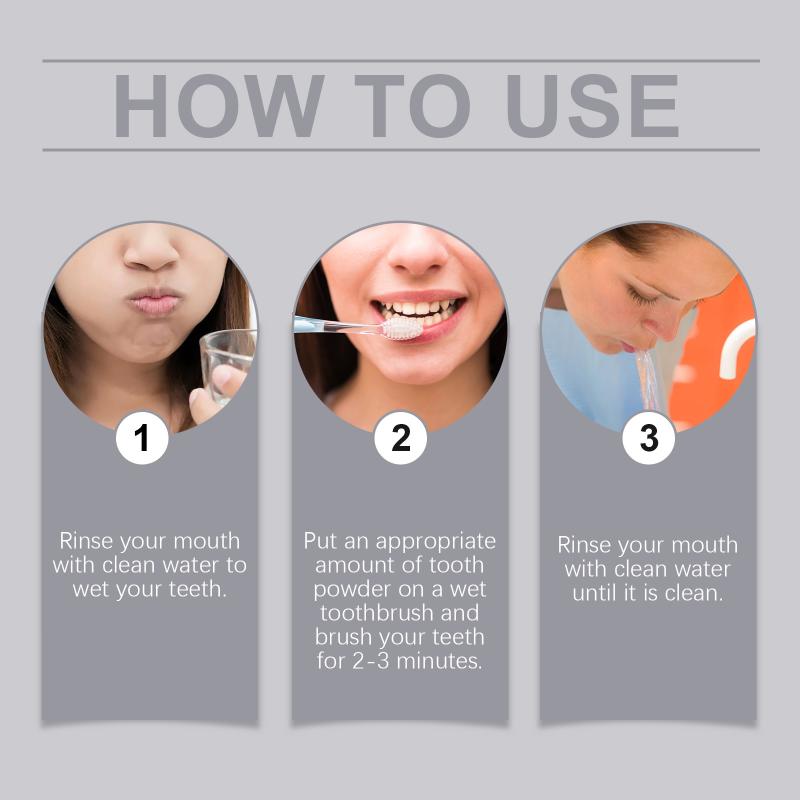 HOW TO USE

1

Rinse your mouth with clean water to wet your teeth.

2

Put an appropriate amount of tooth powder on a wet toothbrush and brush your teeth for 2-3 minutes.

3

Rinse your mouth with clean water until it is clean.