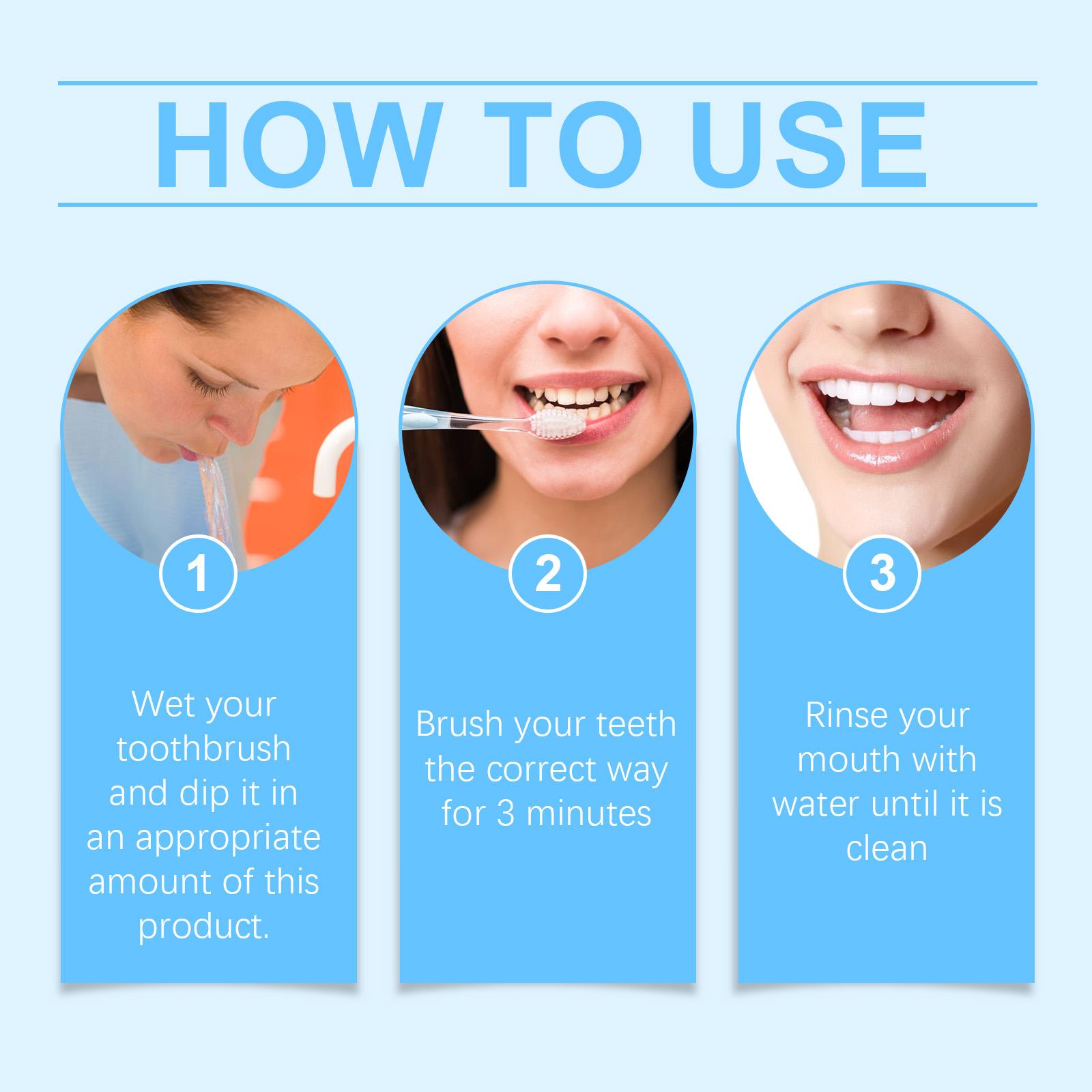 HOW TO USE

1

Wet your toothbrush and dip it in an appropriate amount of this product.

2

Brush your teeth the correct way for 3 minutes

3

Rinse your mouth with water until it is clean