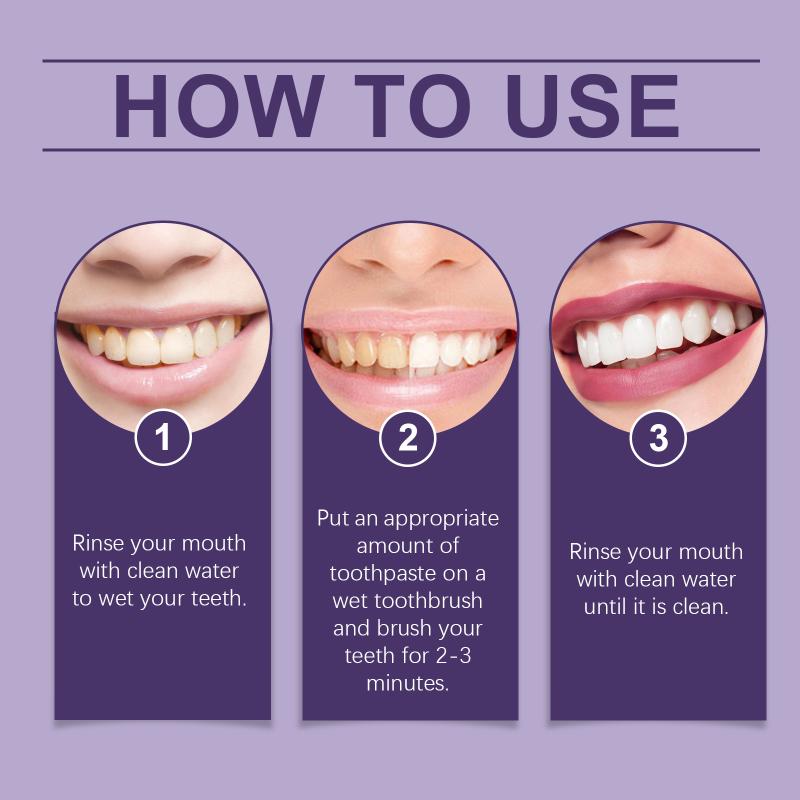 HOW TO USE

1

Rinse your mouth with clean water to wet your teeth.

2

Put an appropriate amount of toothpaste on a wet toothbrush and brush your teeth for 2-3 minutes.

3

Rinse your mouth with clean water until it is clean.