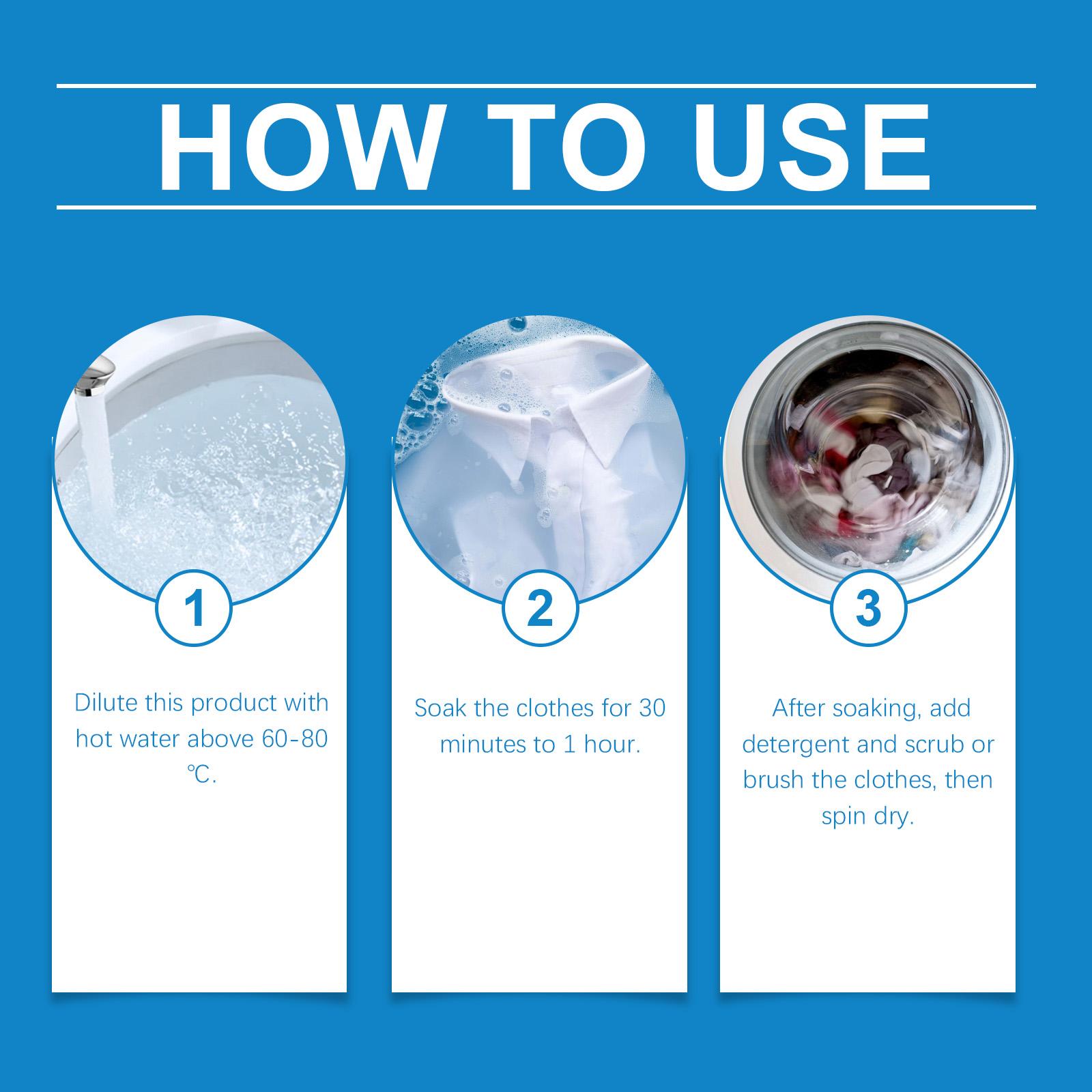 HOW TO USE

1

Dilute this product with hot water above 60-80 ℃.

2

Soak the clothes for 30 minutes to 1 hour.

3

After soaking, add detergent and scrub or brush the clothes, then spin dry.