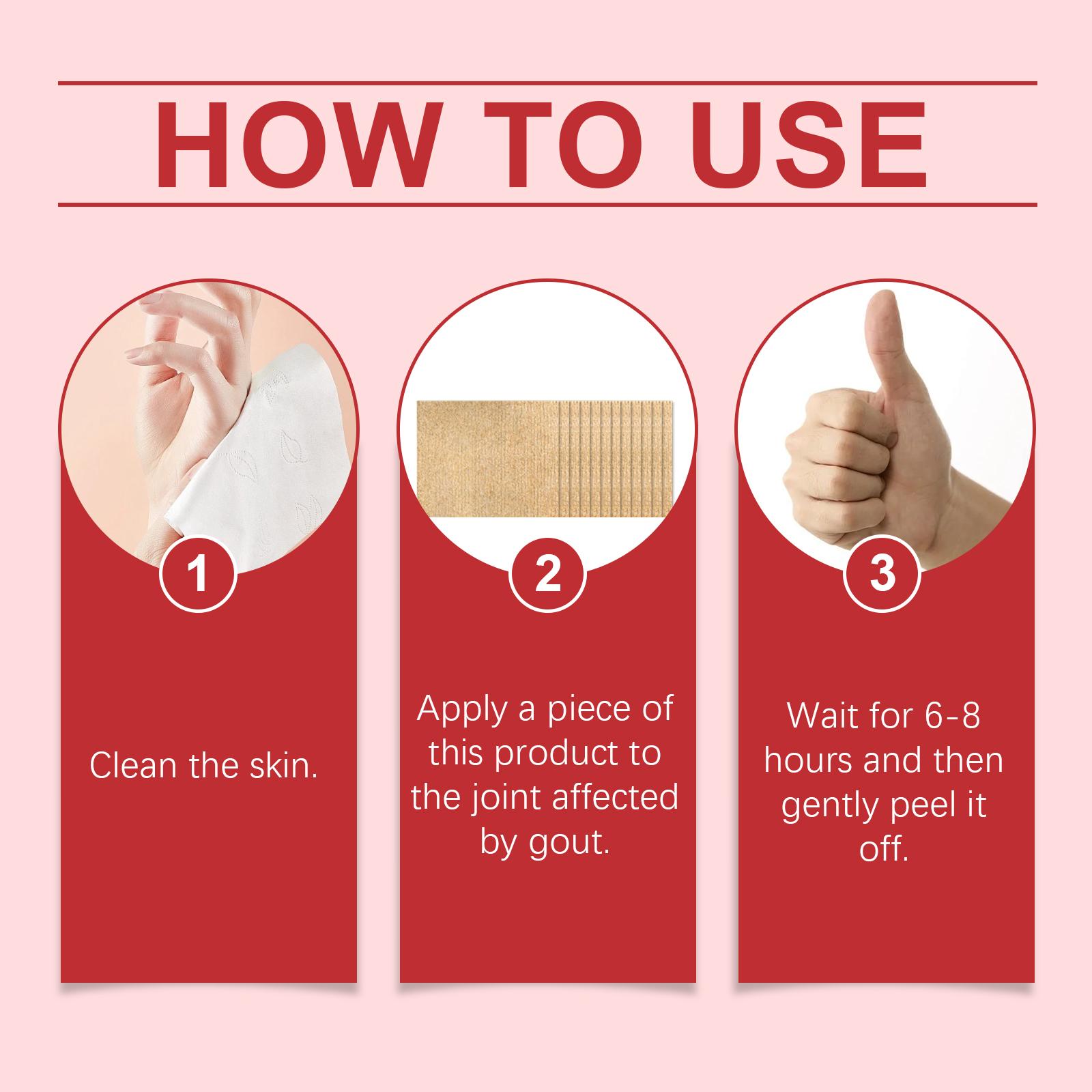 HOW TO USE

1

Clean the skin.

2

Apply a piece of this product to the joint affected by gout.

3

Wait for 6-8 hours and then gently peel it off.