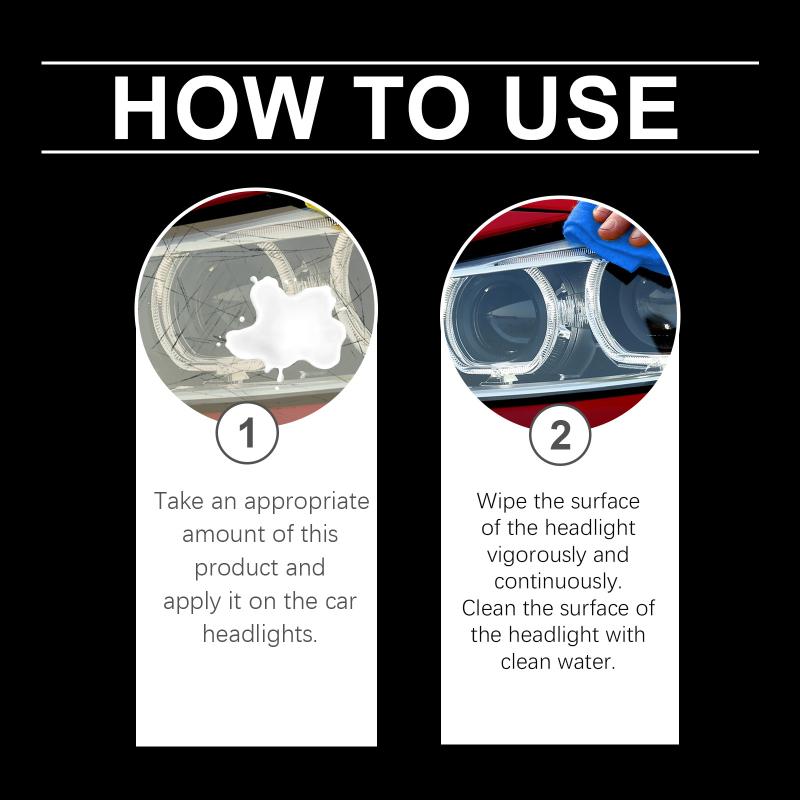 HOW TO USE

1

Take an appropriate amount of this product and apply it on the car headlights.

2

Wipe the surface of the headlight vigorously and continuously. Clean the surface of the headlight with clean water.