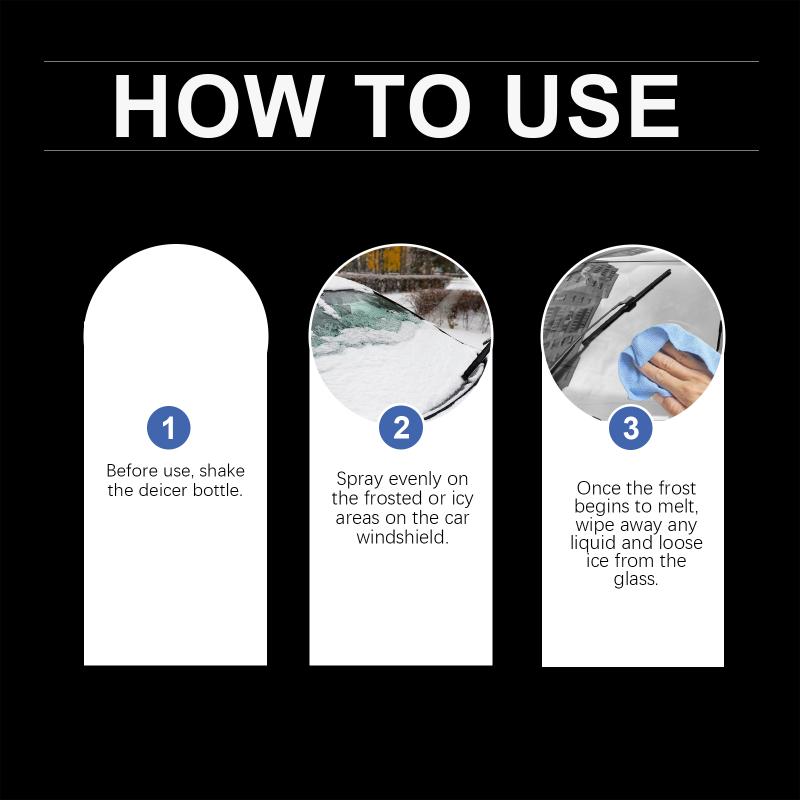 HOW TO USE

1
Before use, shake the deicer bottle.

2
Spray evenly on the frosted or icy areas on the car windshield.

3
Once the frost begins to melt, wipe away any liquid and loose ice from the glass.