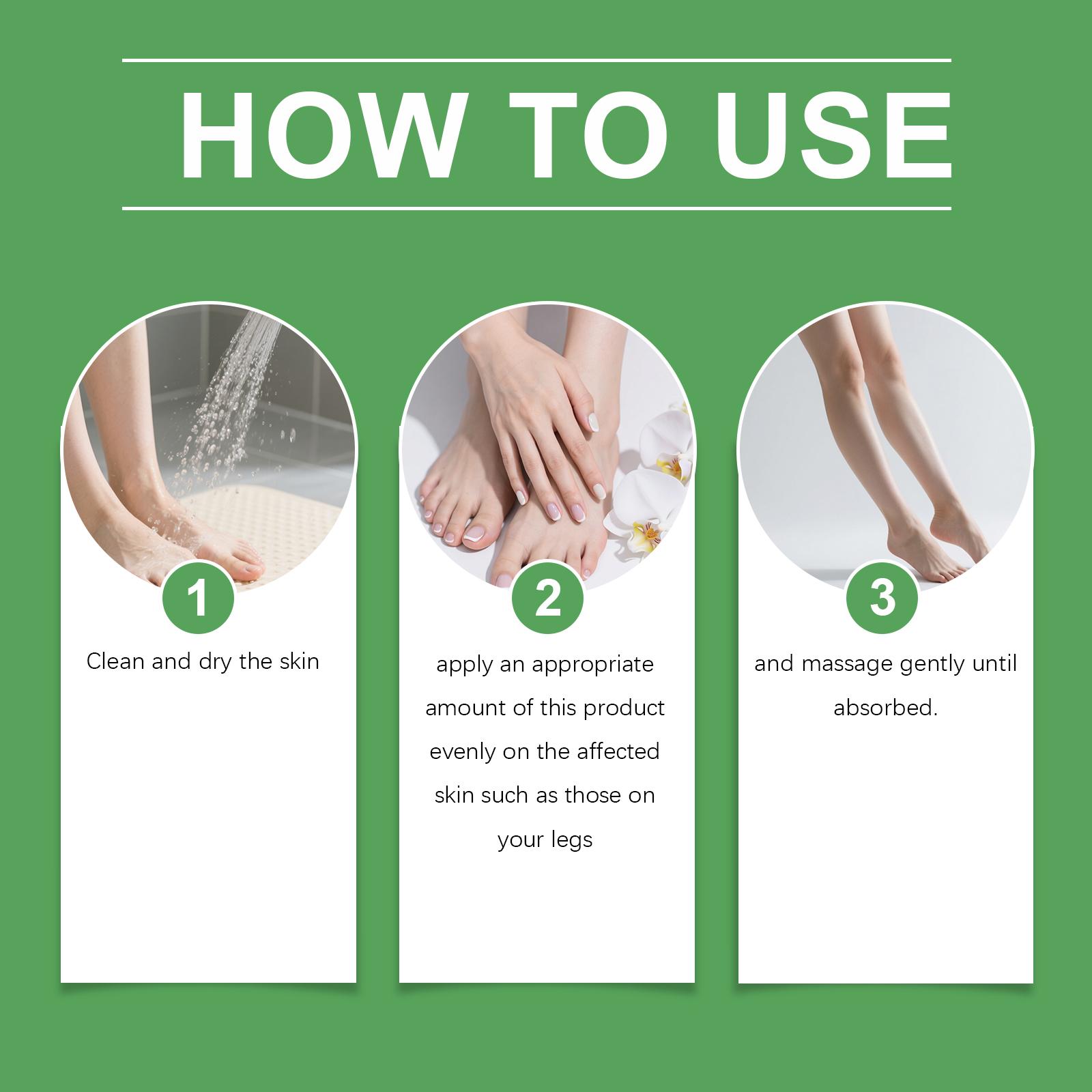 HOW TO USE

1
Clean and dry the skin

2
apply an appropriate amount of this product evenly on the affected skin such as those on your legs

3
and massage gently until absorbed.