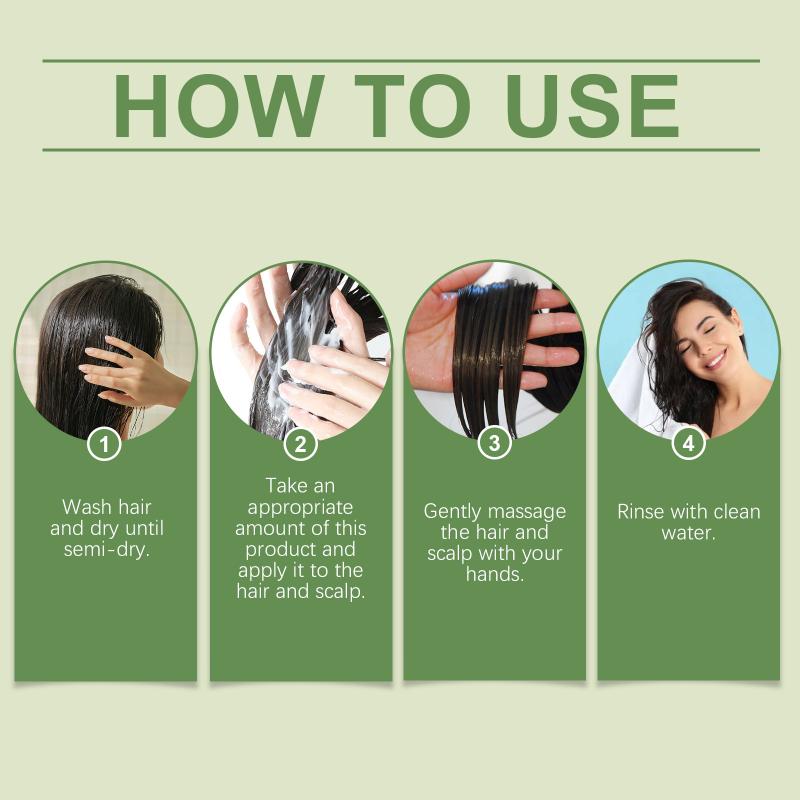 HOW TO USE

1

Wash hair and dry until semi-dry.

2

Take an appropriate amount of this product and apply it to the hair and scalp.

3

Gently massage the hair and scalp with your hands.

4

Rinse with clean water.