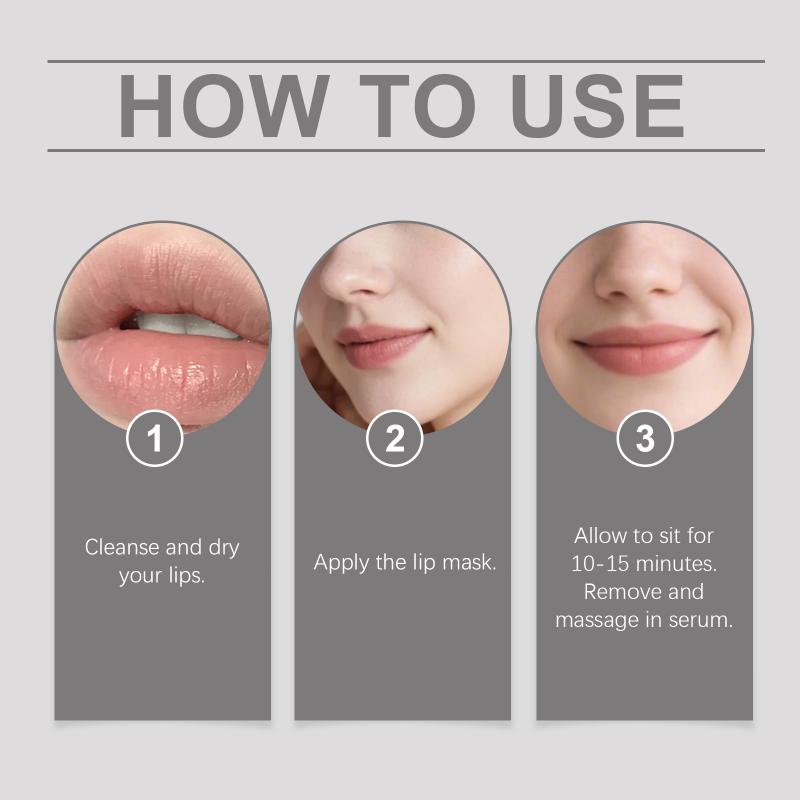 HOW TO USE

1

Cleanse and dry your lips.

2

Apply the lip mask.

3

Allow to sit for 10-15 minutes. Remove and massage in serum.