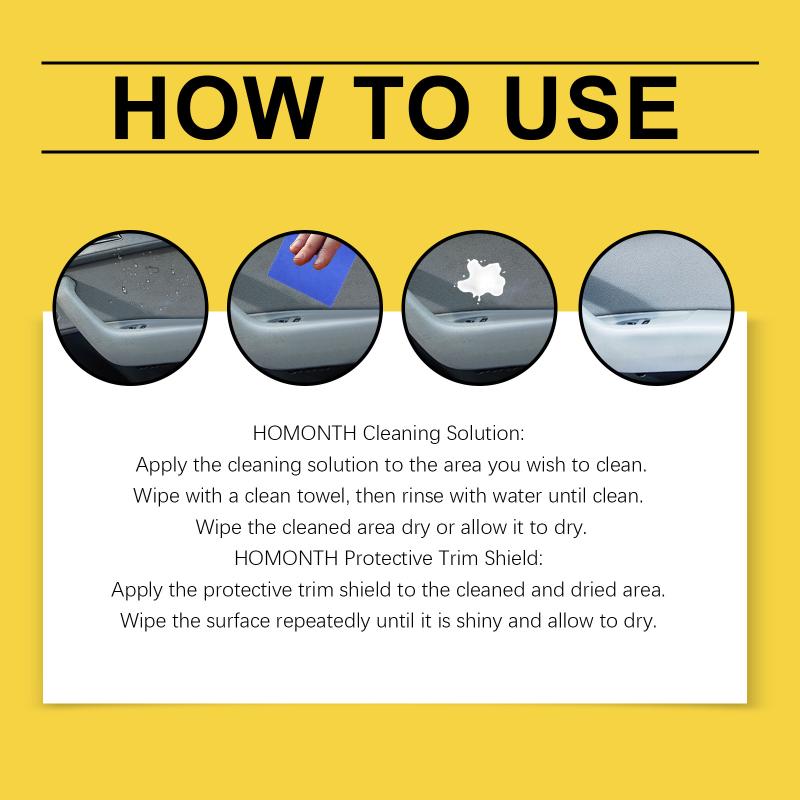 HOW TO USE

HOMONTH Cleaning Solution:
Apply the cleaning solution to the area you wish to clean.
Wipe with a clean towel, then rinse with water until clean.
Wipe the cleaned area dry or allow it to dry.
HOMONTH Protective Trim Shield:
Apply the protective trim shield to the cleaned and dried area.
Wipe the surface repeatedly until it is shiny and allow to dry.