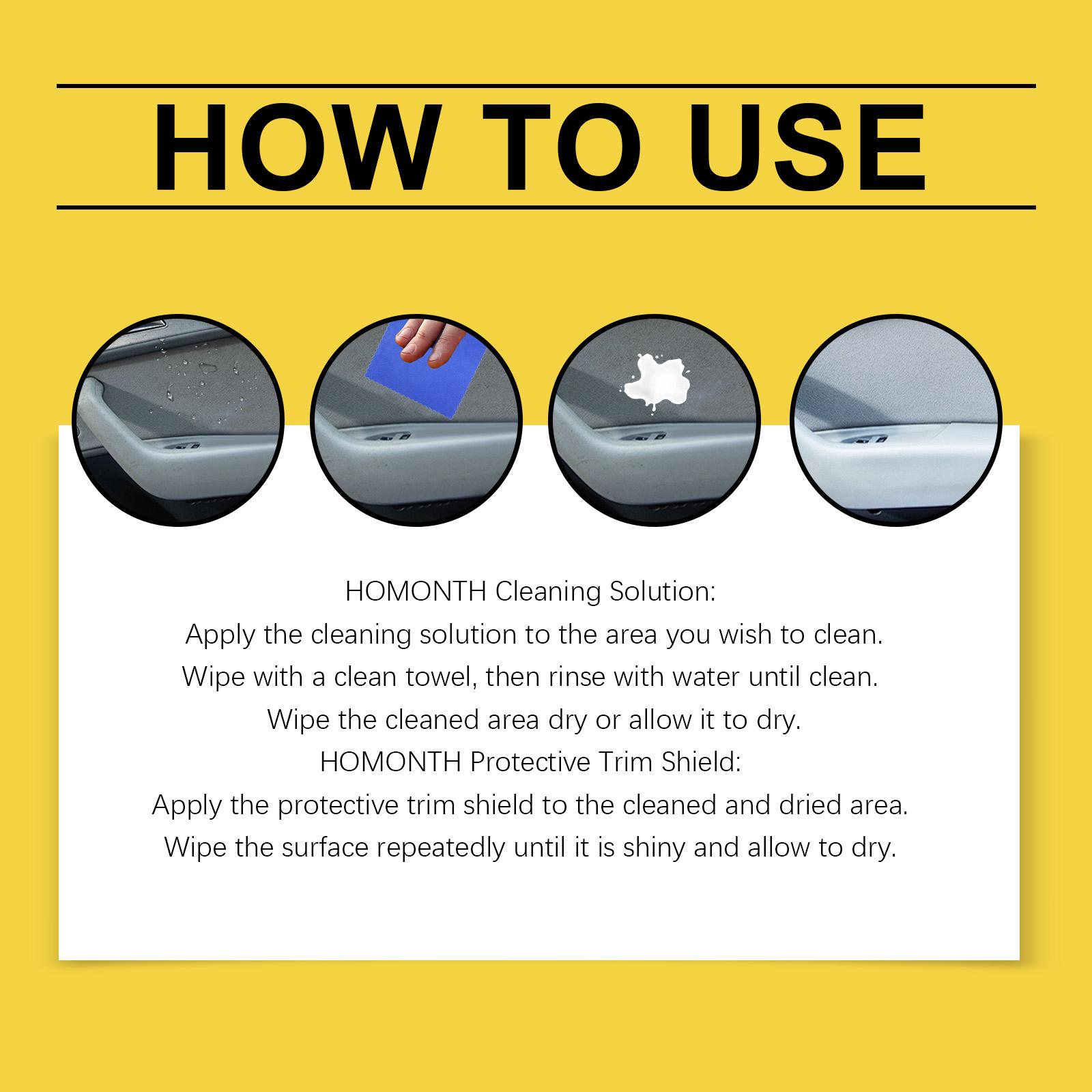 HOW TO USE

HOMONTH Cleaning Solution:
Apply the cleaning solution to the area you wish to clean.
Wipe with a clean towel, then rinse with water until clean.
Wipe the cleaned area dry or allow it to dry.
HOMONTH Protective Trim Shield:
Apply the protective trim shield to the cleaned and dried area.
Wipe the surface repeatedly until it is shiny and allow to dry.