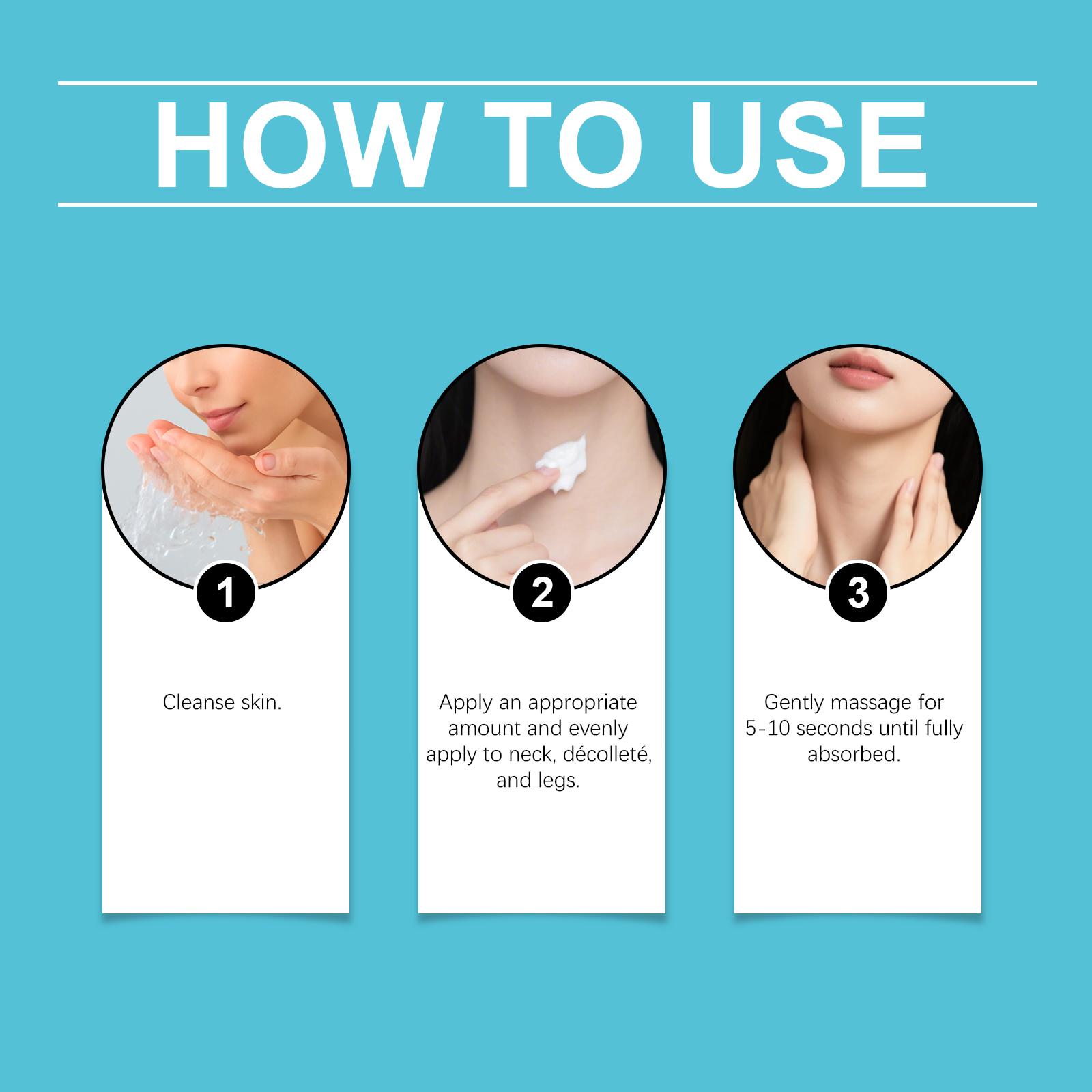 HOW TO USE

1

Cleanse skin.

2

Apply an appropriate amount and evenly apply to neck, décolleté, and legs.

3

Gently massage for 5-10 seconds until fully absorbed.