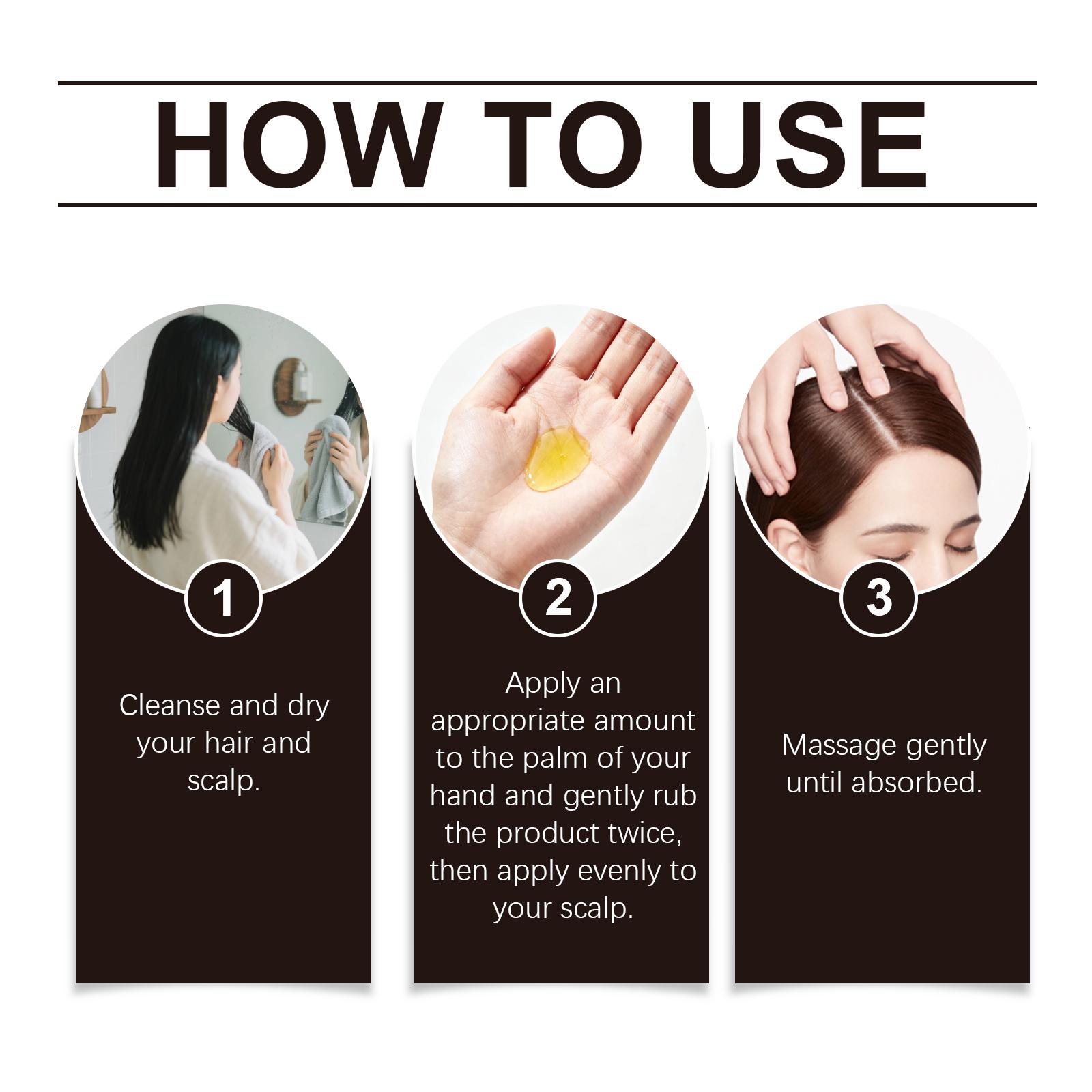 HOW TO USE

1

Cleanse and dry your hair and scalp.

2

Apply an appropriate amount to the palm of your hand and gently rub the product twice, then apply evenly to your scalp.

3

Massage gently until absorbed.