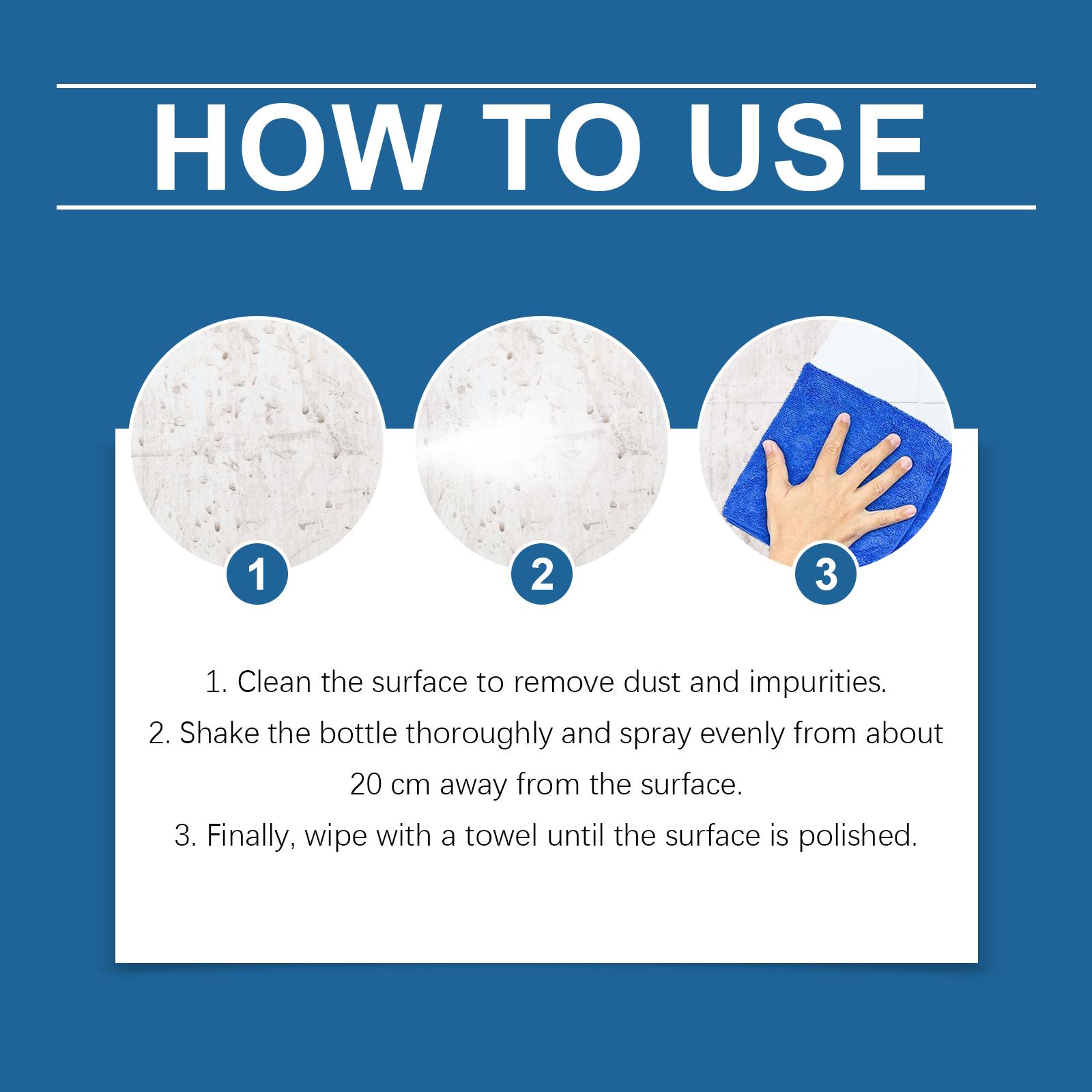 HOW TO USE

1

2

3

1. Clean the surface to remove dust and impurities.
2. Shake the bottle thoroughly and spray evenly from about 20 cm away from the surface.
3. Finally, wipe with a towel until the surface is polished.