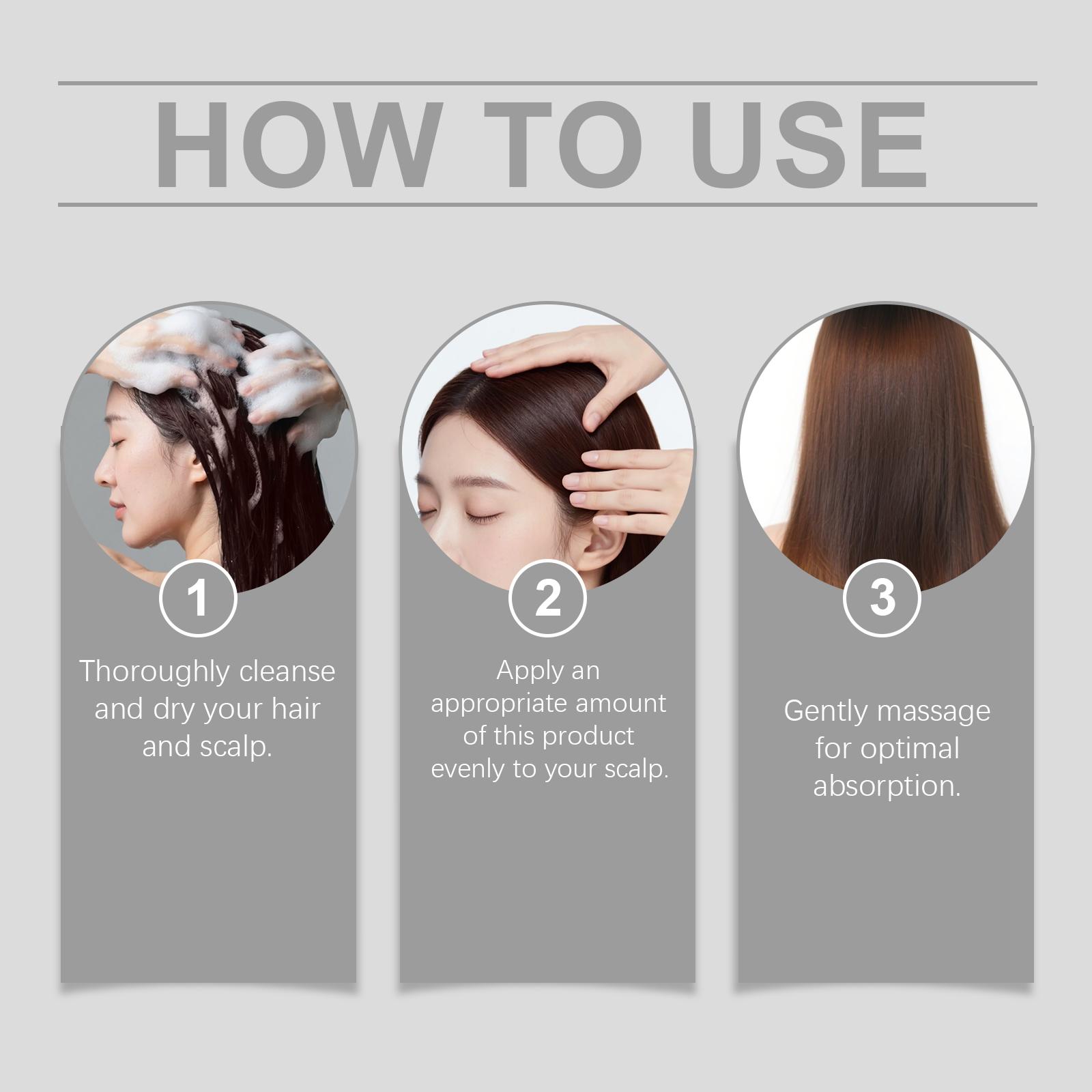 HOW TO USE

1

Thoroughly cleanse and dry your hair and scalp.

2

Apply an appropriate amount of this product evenly to your scalp.

3

Gently massage for optimal absorption.