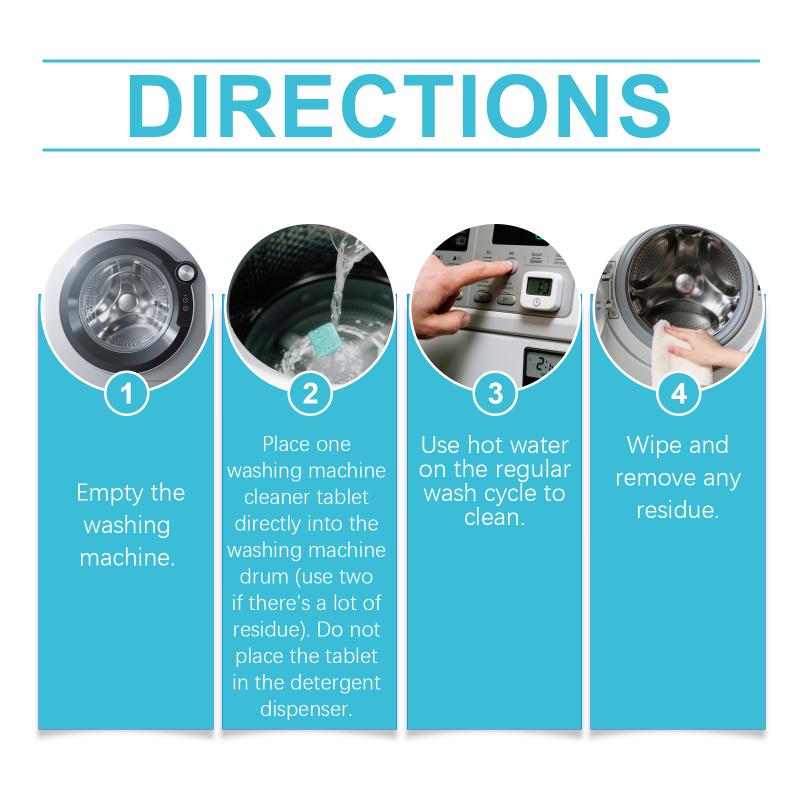 DIRECTIONS

1

Empty the washing machine.

2

Place one washing machine cleaner tablet directly into the washing machine drum (use two if there's a lot of residue). Do not place the tablet in the detergent dispenser.

3

Use hot water on the regular wash cycle to clean.

4

Wipe and remove any residue.