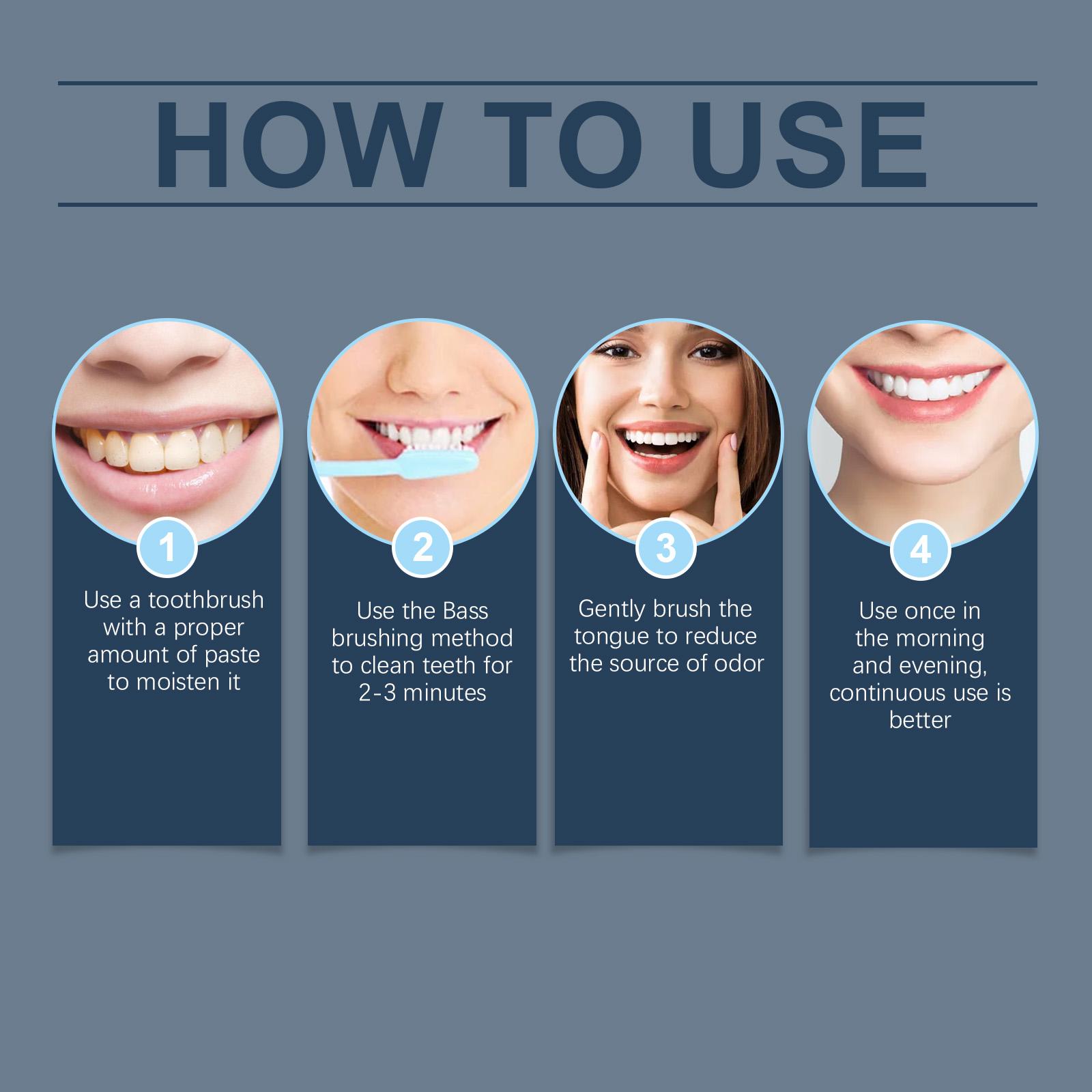 HOW TO USE

1

Use a toothbrush with a proper amount of paste to moisten it

2

Use the Bass brushing method to clean teeth for 2-3 minutes

3

Gently brush the tongue to reduce the source of odor

4

Use once in the morning and evening, continuous use is better