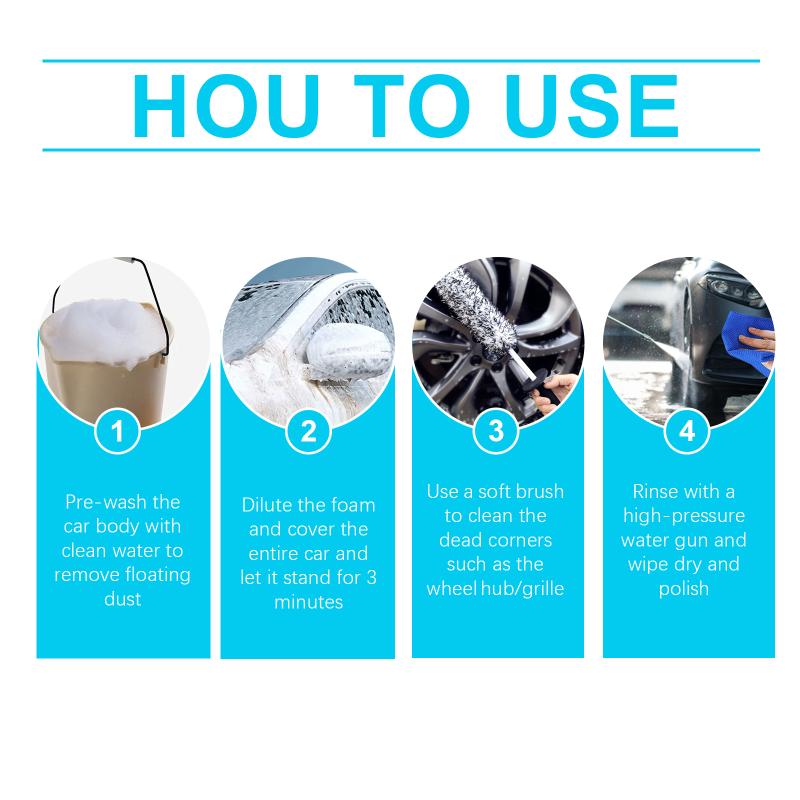 HOU TO USE

1

Pre-wash the car body with clean water to remove floating dust

2

Dilute the foam and cover the entire car and let it stand for 3 minutes

3

Use a soft brush to clean the dead corners such as the wheel hub/grille

4

Rinse with a high-pressure water gun and wipe dry and polish