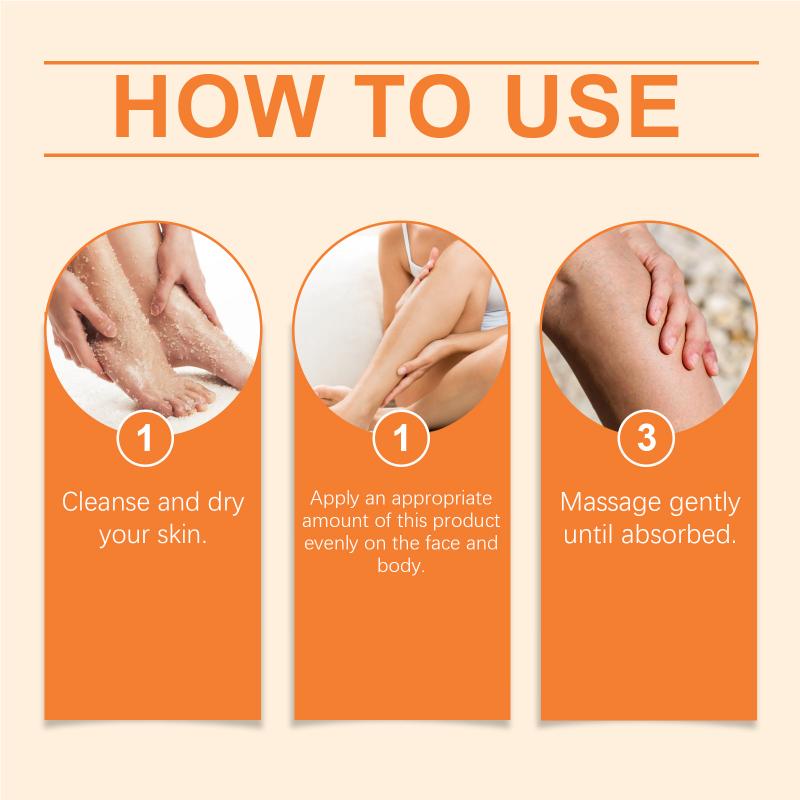 HOW TO USE

1

Cleanse and dry your skin.

1

Apply an appropriate amount of this product evenly on the face and body.

3

Massage gently until absorbed.