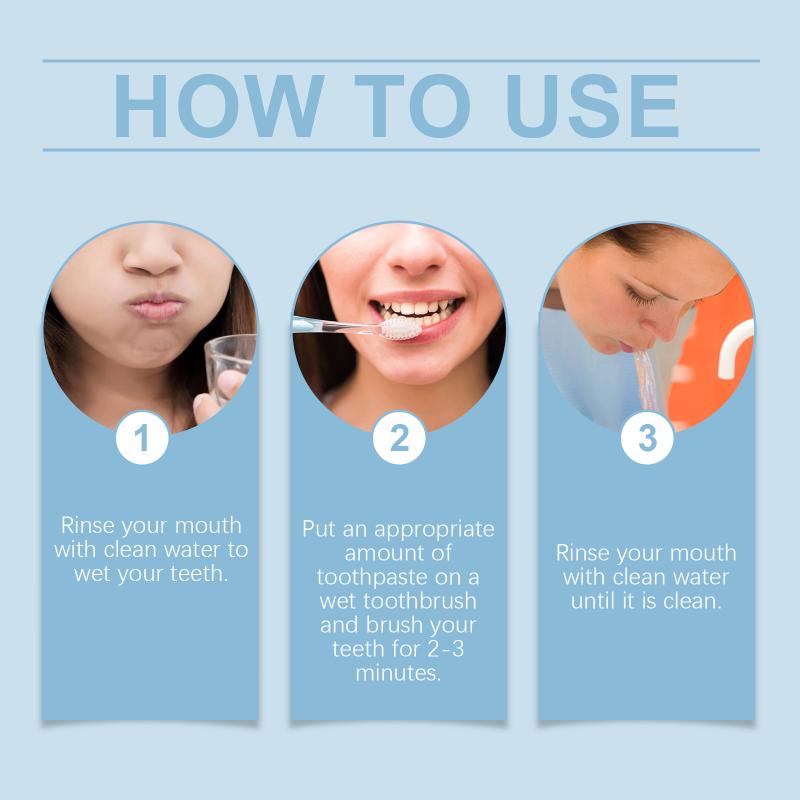 HOW TO USE

1

Rinse your mouth with clean water to wet your teeth.

2

Put an appropriate amount of toothpaste on a wet toothbrush and brush your teeth for 2-3 minutes.

3

Rinse your mouth with clean water until it is clean.