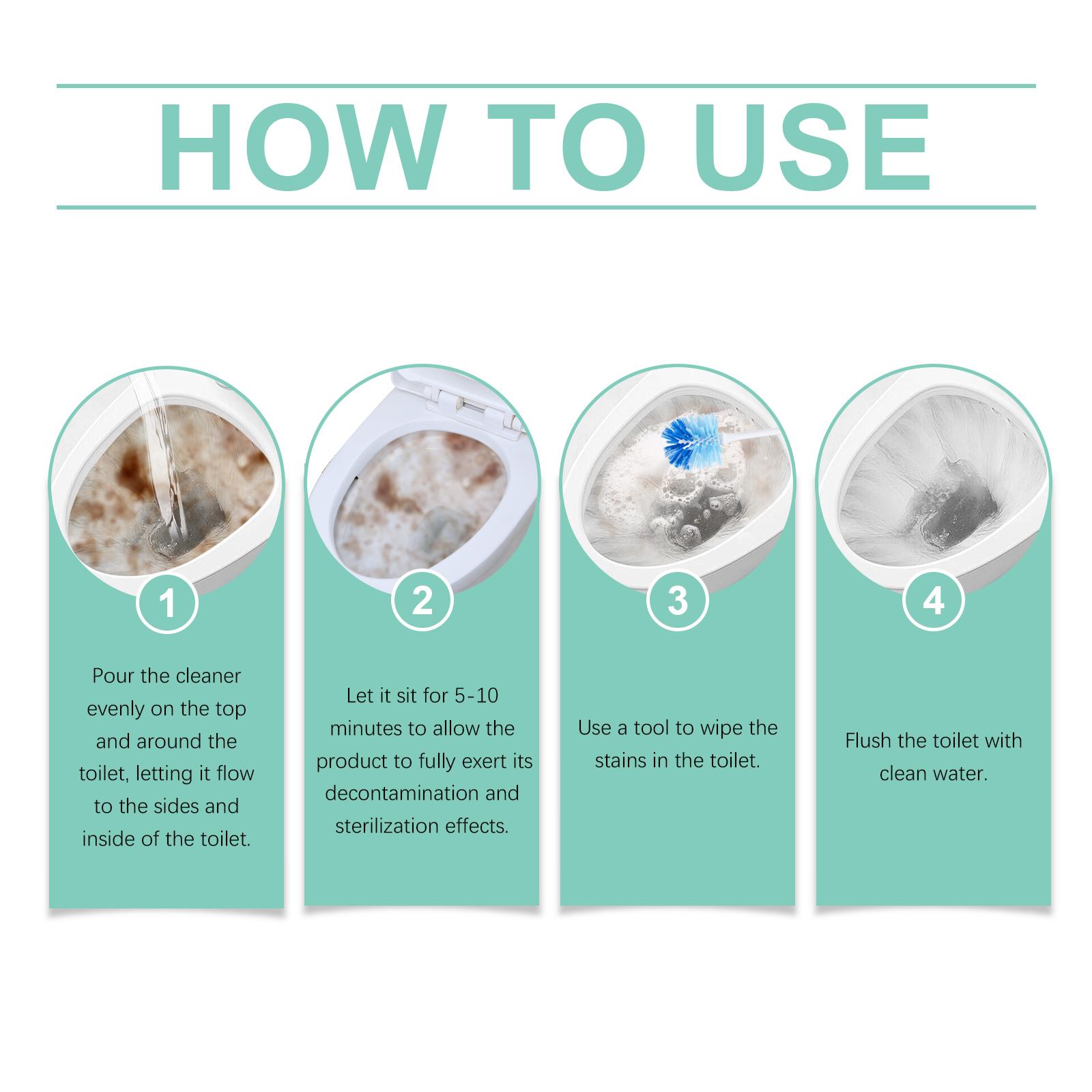 HOW TO USE

1

Pour the cleaner evenly on the top and around the toilet, letting it flow to the sides and inside of the toilet.

2

Let it sit for 5-10 minutes to allow the product to fully exert its decontamination and sterilization effects.

3

Use a tool to wipe the stains in the toilet.

4

Flush the toilet with clean water.