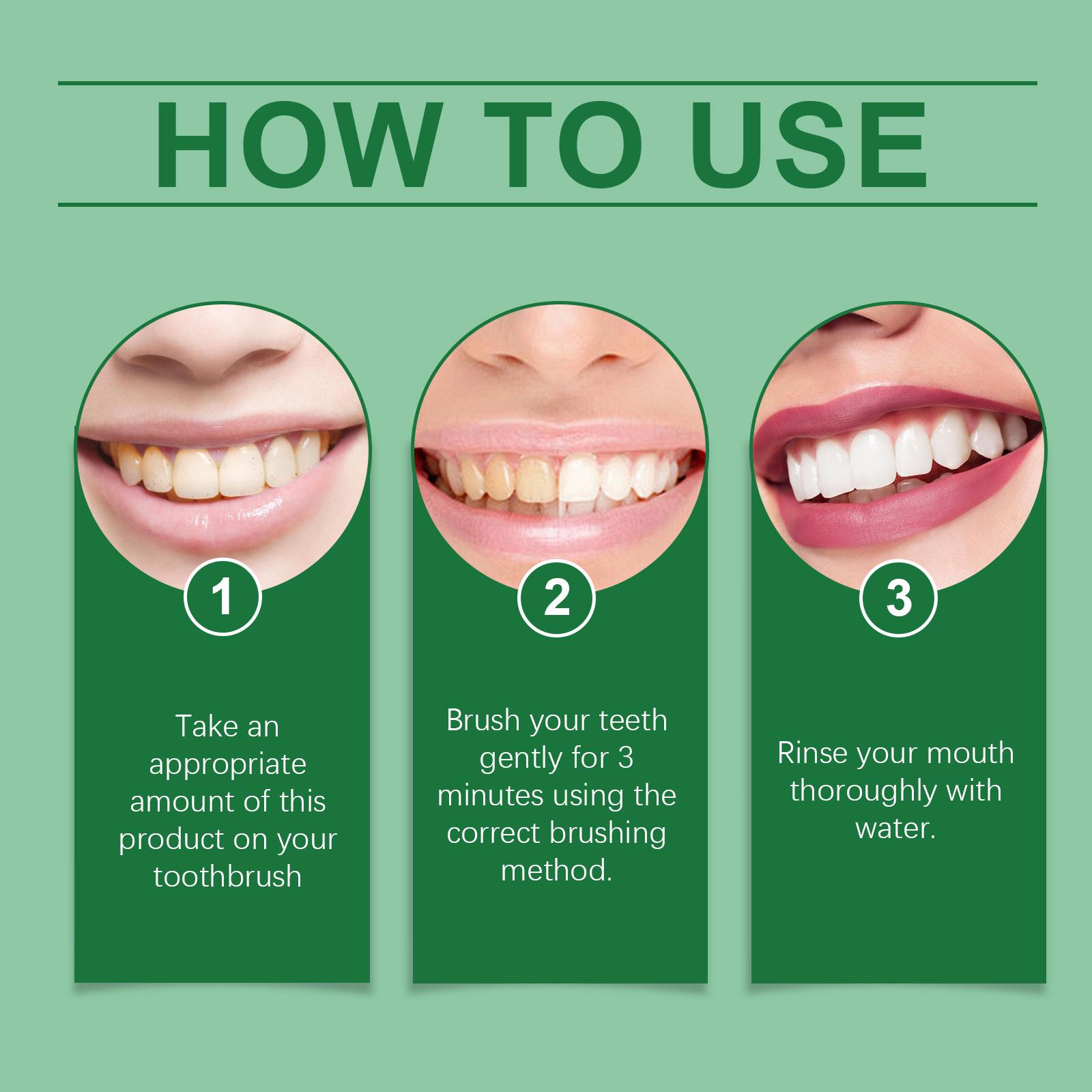 HOW TO USE

1

Take an appropriate amount of this product on your toothbrush

2

Brush your teeth gently for 3 minutes using the correct brushing method.

3

Rinse your mouth thoroughly with water.