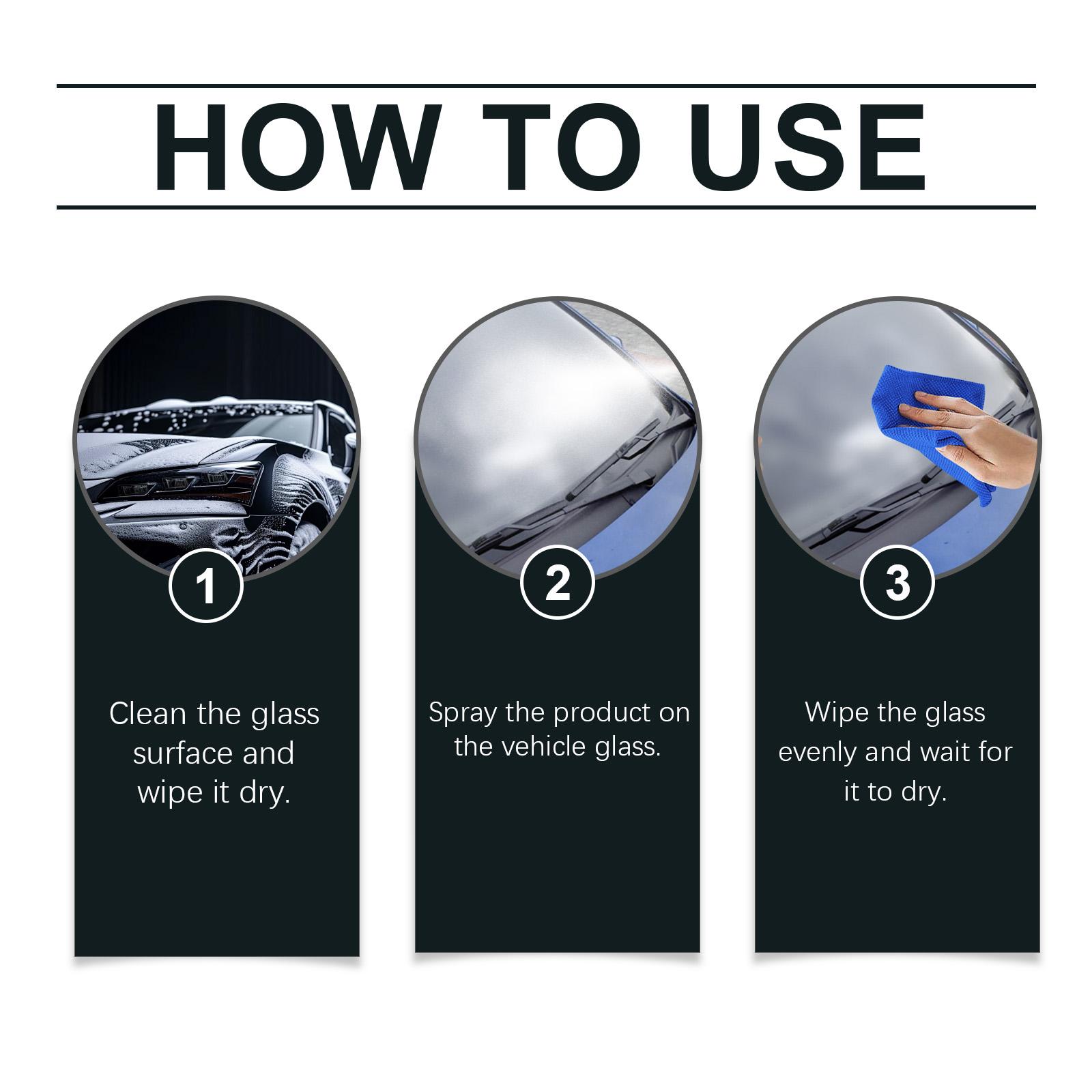 HOW TO USE

1

Clean the glass surface and wipe it dry.

2

Spray the product on the vehicle glass.

3

Wipe the glass evenly and wait for it to dry.