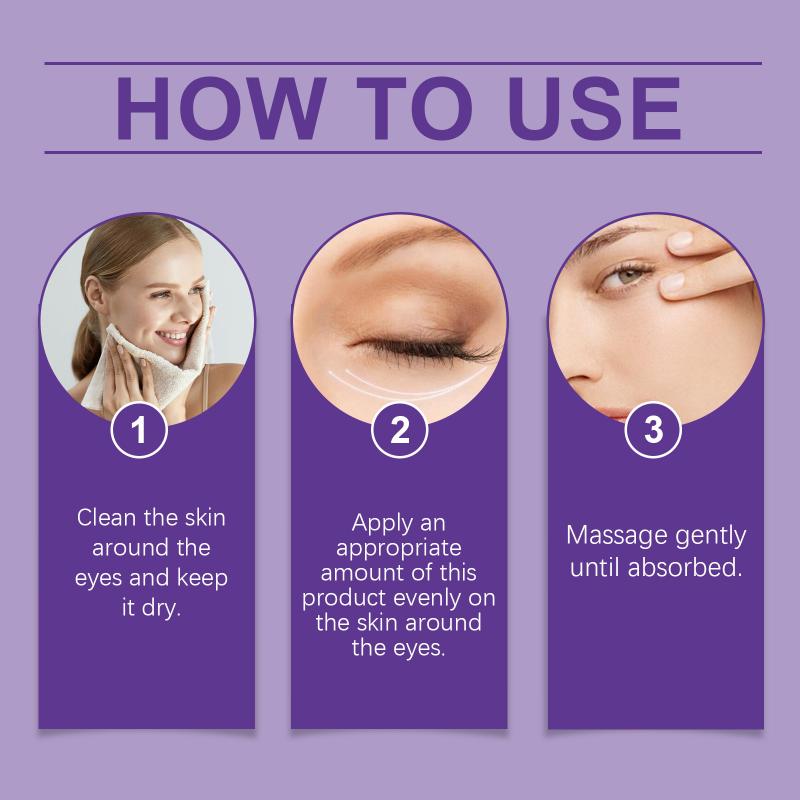 HOW TO USE

1

Clean the skin around the eyes and keep it dry.

2

Apply an appropriate amount of this product evenly on the skin around the eyes.

3

Massage gently until absorbed.