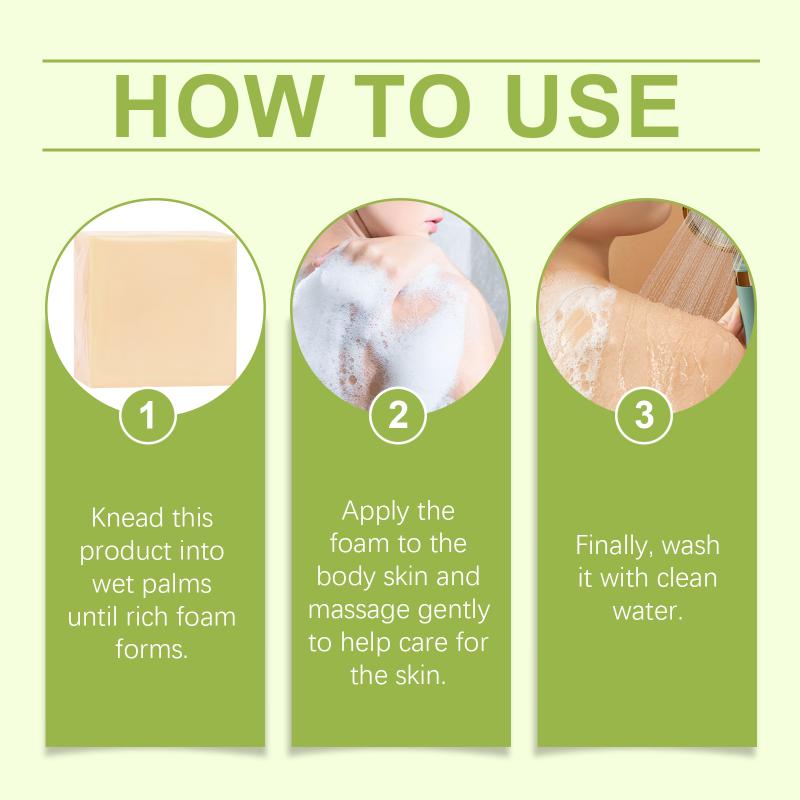 HOW TO USE

1

Knead this product into wet palms until rich foam forms.

2

Apply the foam to the body skin and massage gently to help care for the skin.

3

Finally, wash it with clean water.