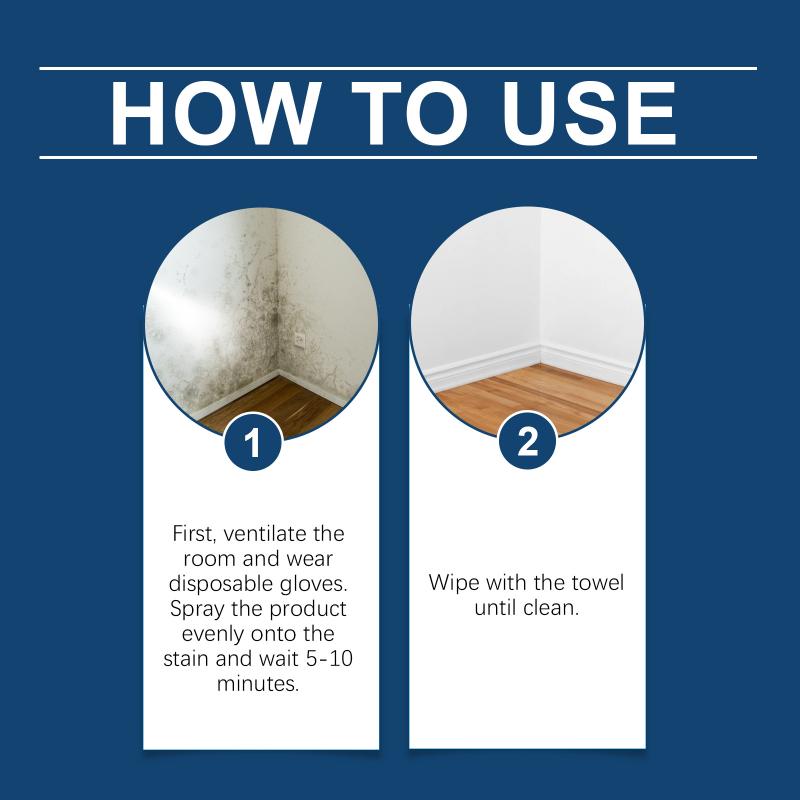 HOW TO USE

1

First, ventilate the room and wear disposable gloves. Spray the product evenly onto the stain and wait 5-10 minutes.

2

Wipe with the towel until clean.