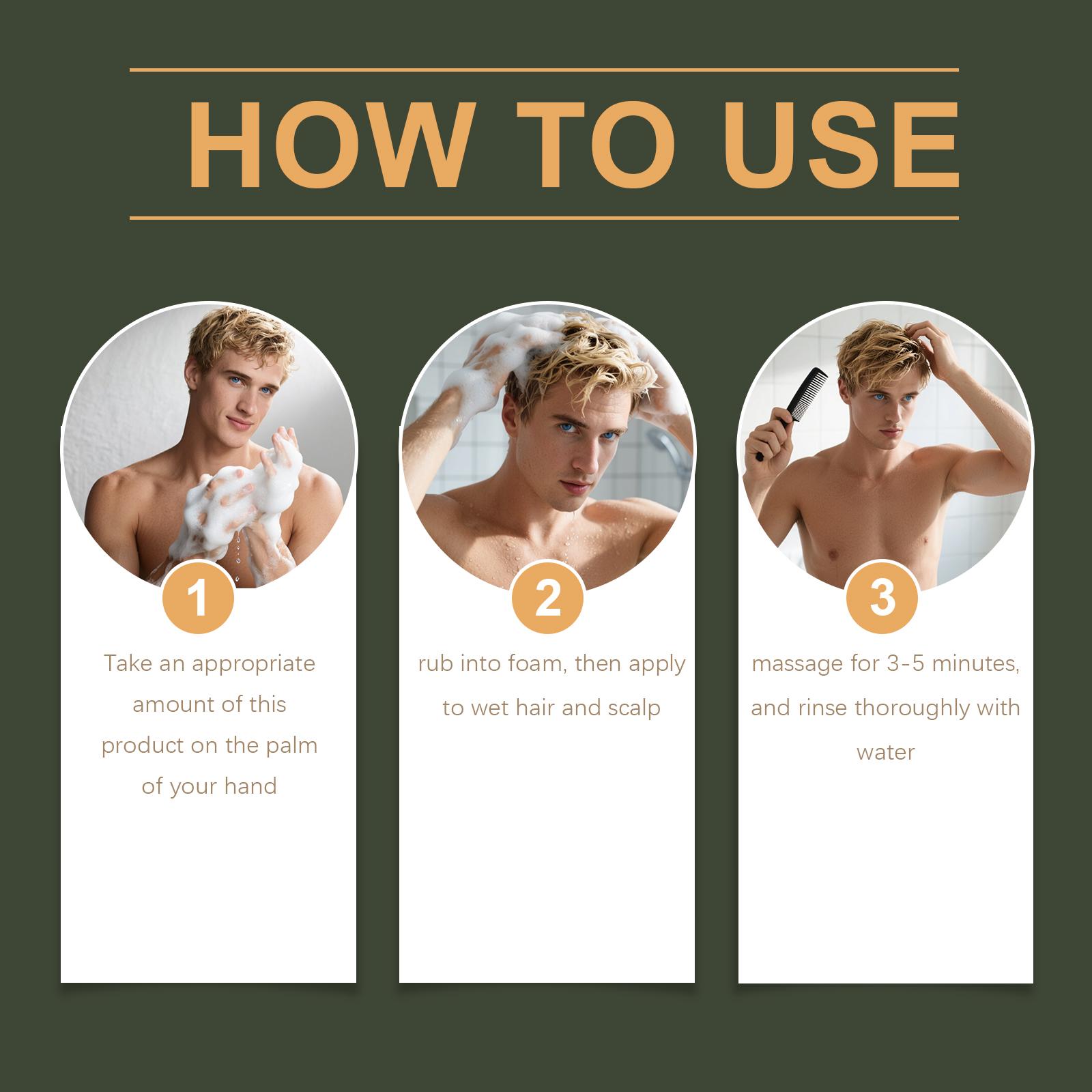 HOW TO USE

1

Take an appropriate amount of this product on the palm of your hand

2

rub into foam, then apply to wet hair and scalp

3

massage for 3-5 minutes, and rinse thoroughly with water