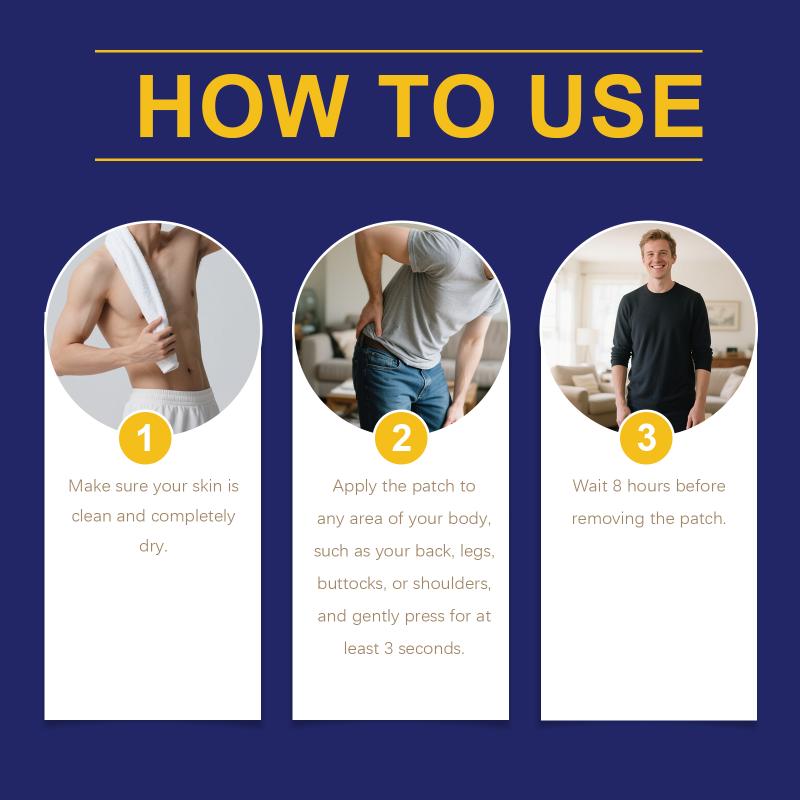 HOW TO USE

1

Make sure your skin is clean and completely dry.

2

Apply the patch to any area of your body, such as your back, legs, buttocks, or shoulders, and gently press for at least 3 seconds.

3

Wait 8 hours before removing the patch.