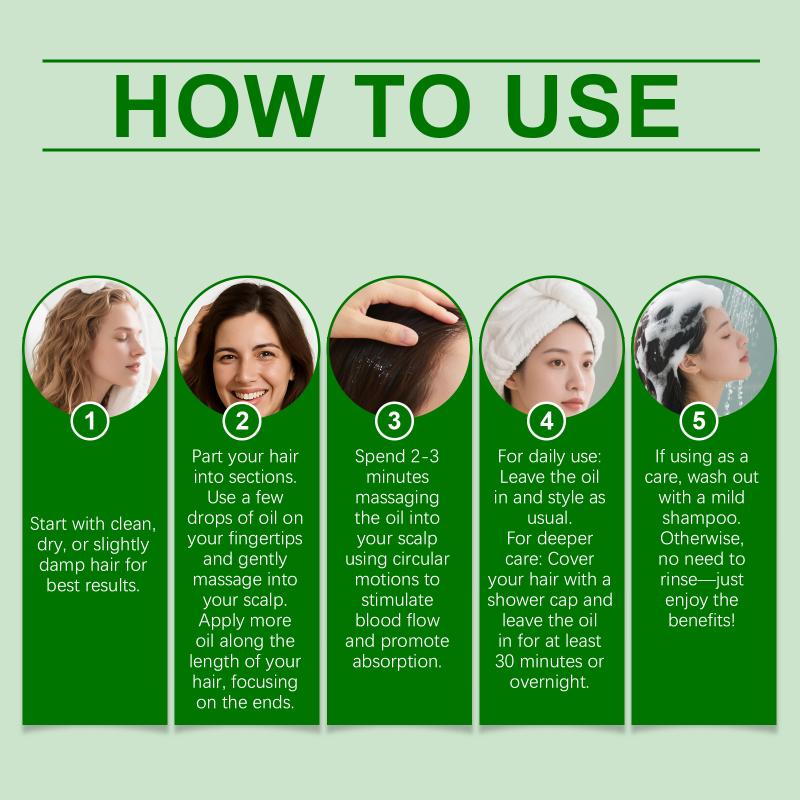 HOW TO USE

1

Start with clean, dry, or slightly damp hair for best results.

2

Part your hair into sections. Use a few drops of oil on your fingertips and gently massage into your scalp. Apply more oil along the length of your hair, focusing on the ends.

3

Spend 2-3 minutes massaging the oil into your scalp using circular motions to stimulate blood flow and promote absorption.

4

For daily use: Leave the oil in and style as usual.
For deeper care: Cover your hair with a shower cap and leave the oil in for at least 30 minutes or overnight.

5

If using as a care, wash out with a mild shampoo. Otherwise, no need to rinse—just enjoy the benefits!