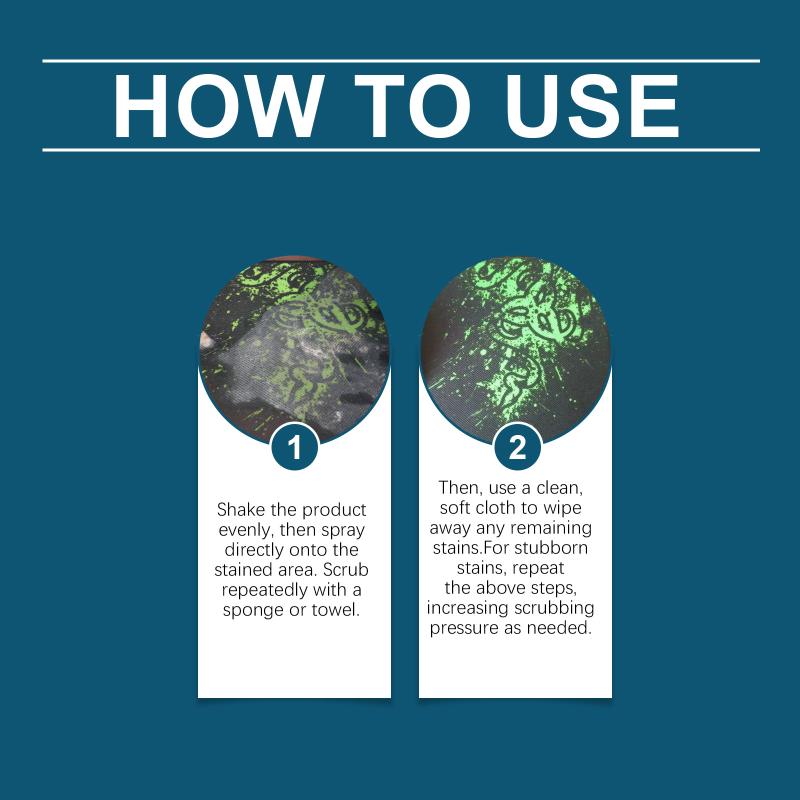 HOW TO USE

1

Shake the product evenly, then spray directly onto the stained area. Scrub repeatedly with a sponge or towel.

2

Then, use a clean, soft cloth to wipe away any remaining stains.For stubborn stains, repeat the above steps, increasing scrubbing pressure as needed.