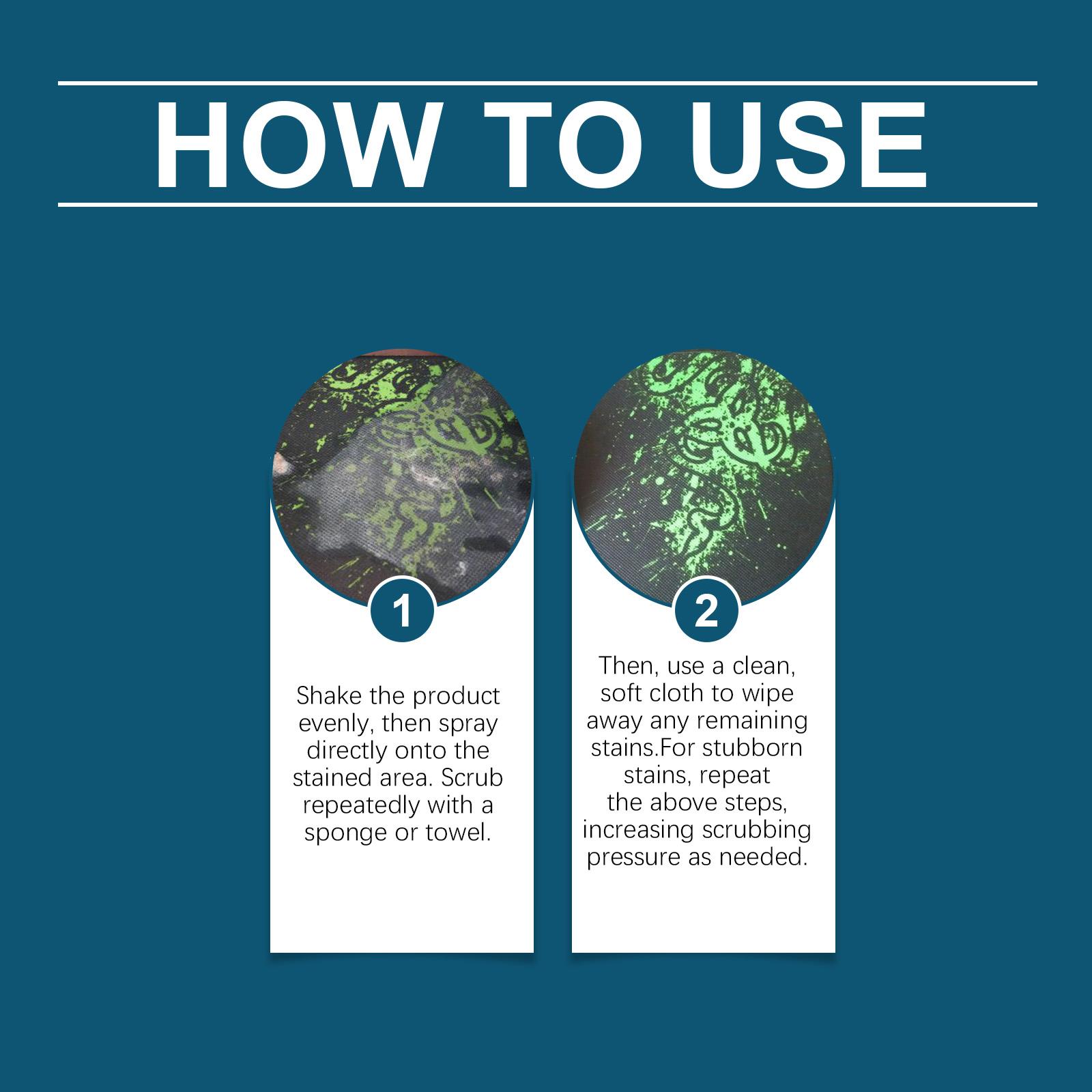 HOW TO USE

1

Shake the product evenly, then spray directly onto the stained area. Scrub repeatedly with a sponge or towel.

2

Then, use a clean, soft cloth to wipe away any remaining stains.For stubborn stains, repeat the above steps, increasing scrubbing pressure as needed.