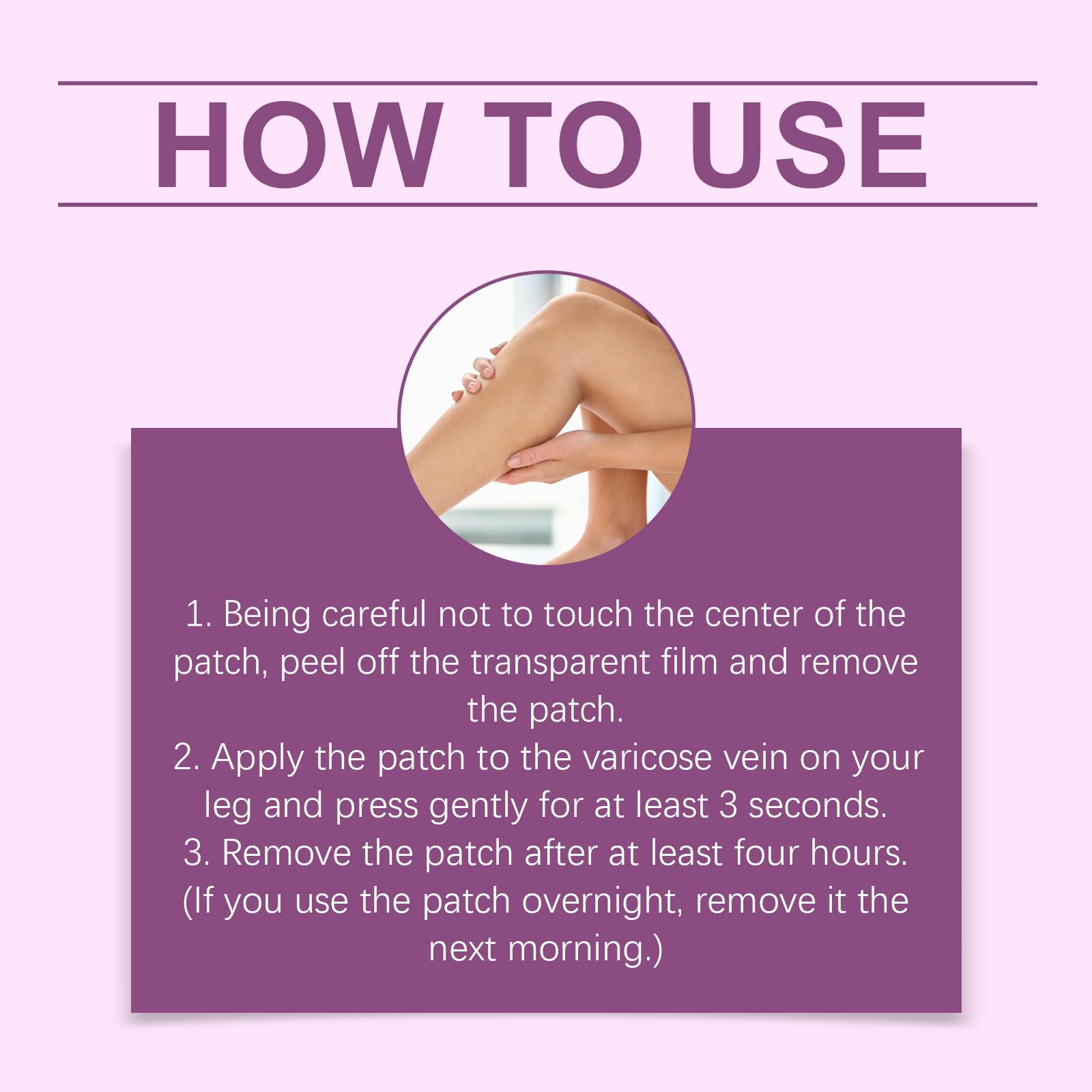 HOW TO USE

1. Being careful not to touch the center of the patch, peel off the transparent film and remove the patch.
2. Apply the patch to the varicose vein on your leg and press gently for at least 3 seconds.
3. Remove the patch after at least four hours. (If you use the patch overnight, remove it the next morning.)