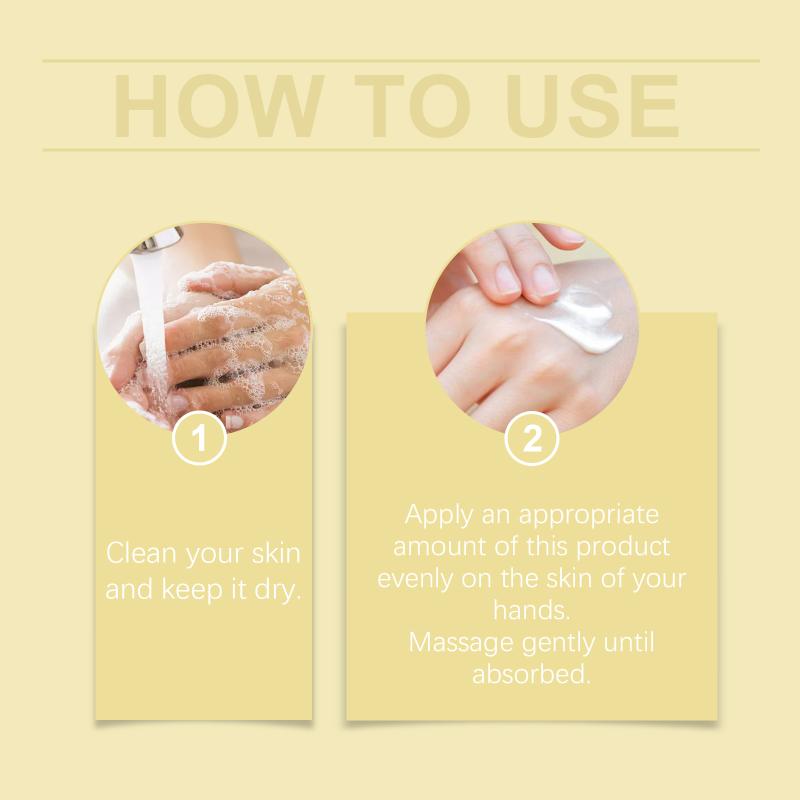 HOW TO USE

1

Clean your skin and keep it dry.

2

Apply an appropriate amount of this product evenly on the skin of your hands.
Massage gently until absorbed.