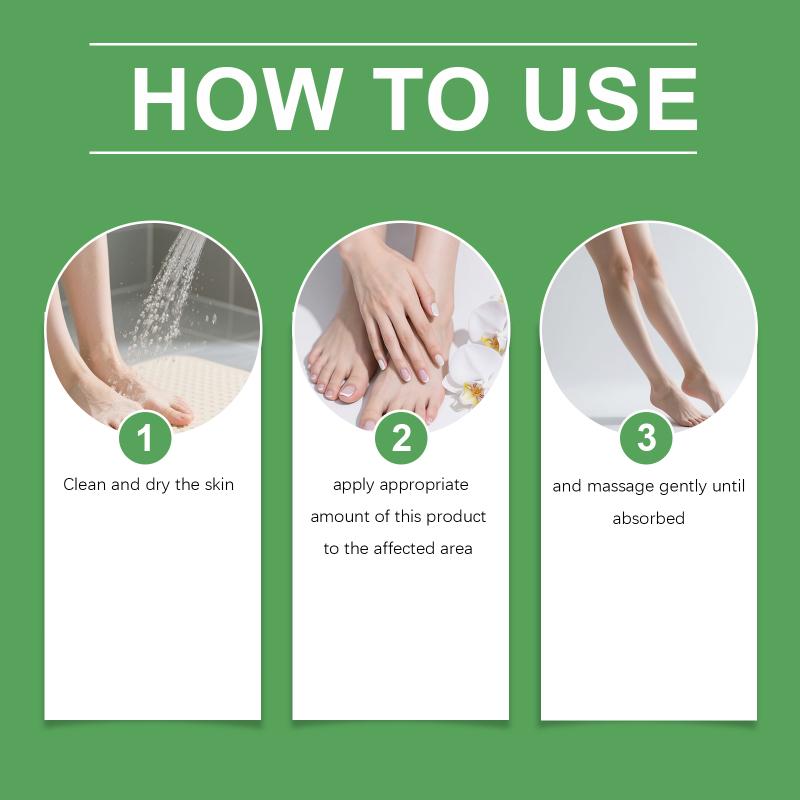 HOW TO USE

1
Clean and dry the skin

2
apply appropriate amount of this product to the affected area

3
and massage gently until absorbed