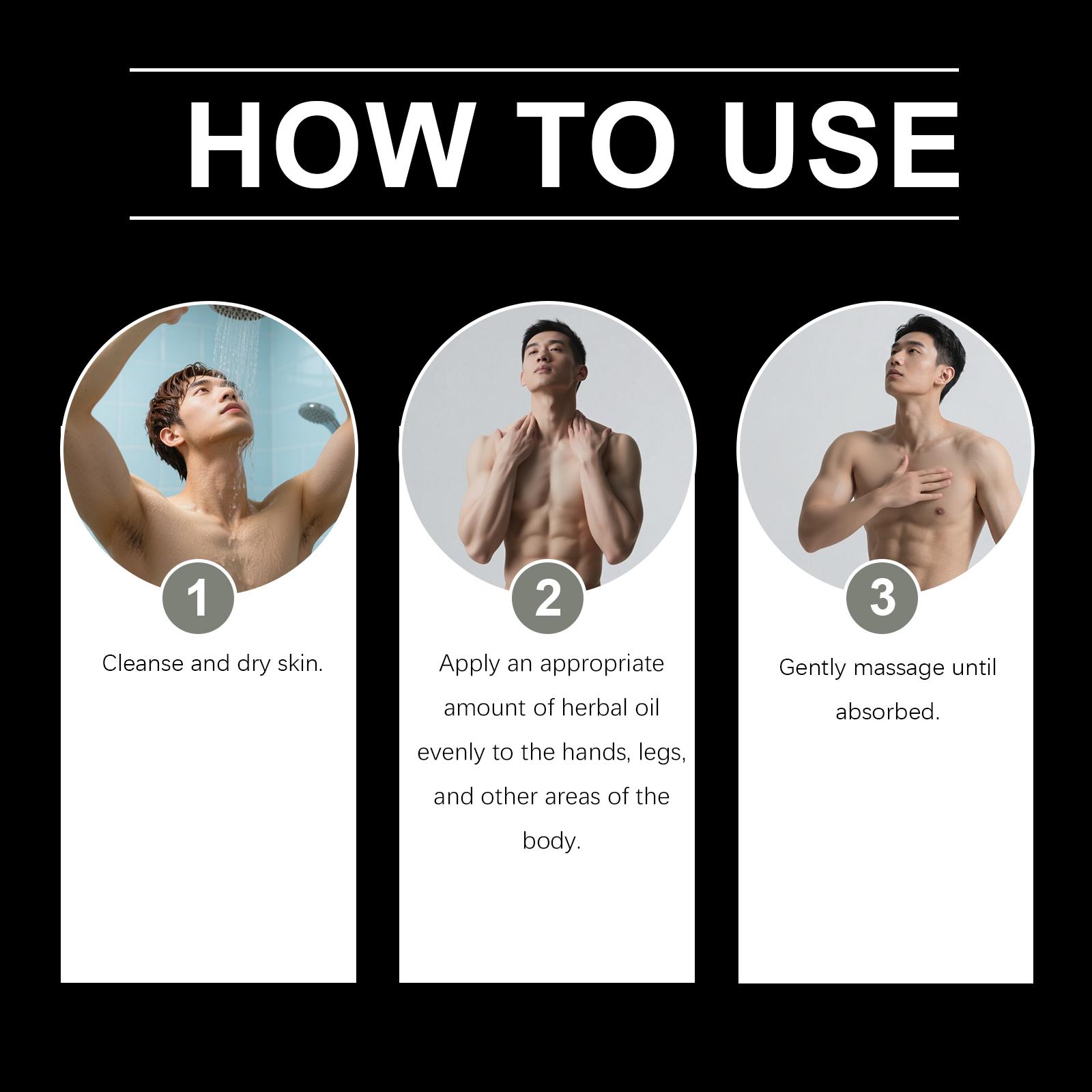 HOW TO USE

1

Cleanse and dry skin.

2

Apply an appropriate amount of herbal oil evenly to the hands, legs, and other areas of the body.

3

Gently massage until absorbed.